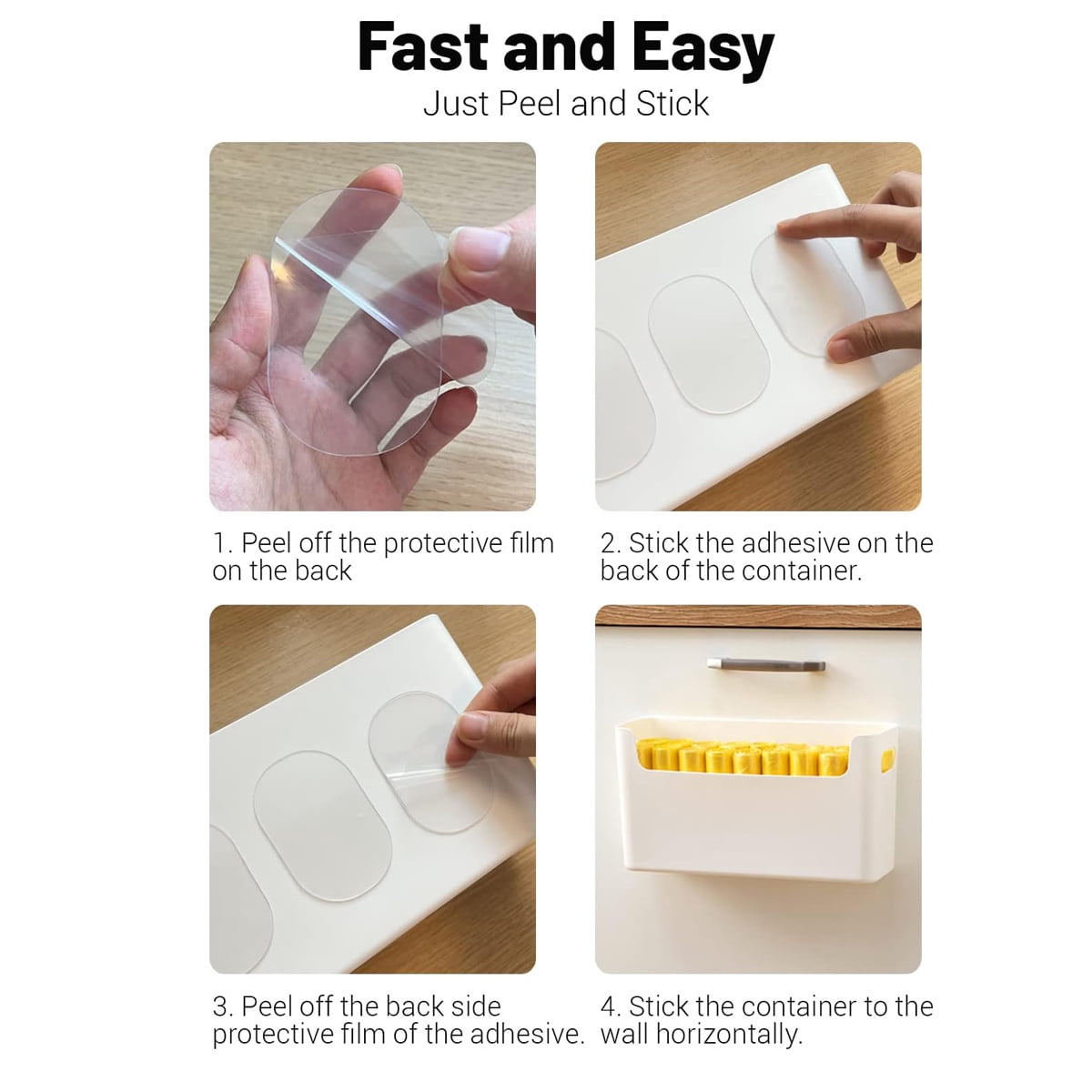 Fast and Easy
Just Peel and Stick

1. Peel off the protective film on the back

2. Stick the adhesive on the back of the container.

3. Peel off the back side protective film of the adhesive.

4. Stick the container to the wall horizontally.