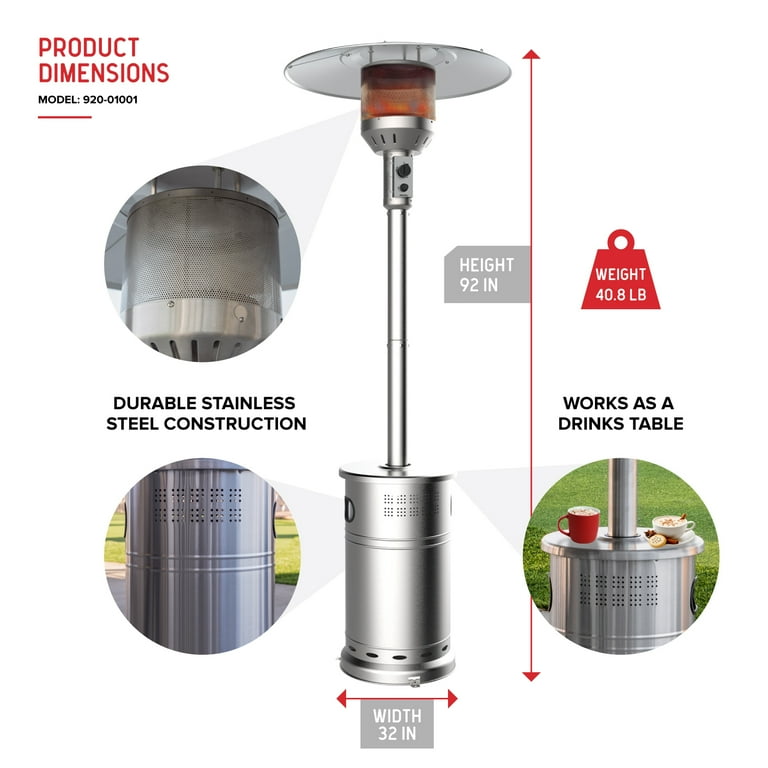 PRODUCT DIMENSIONS
MODEL: 920-01001

HEIGHT
92 IN

WEIGHT
40.8 LB

DURABLE STAINLESS STEEL CONSTRUCTION

WORKS AS A DRINKS TABLE

WIDTH
32 IN