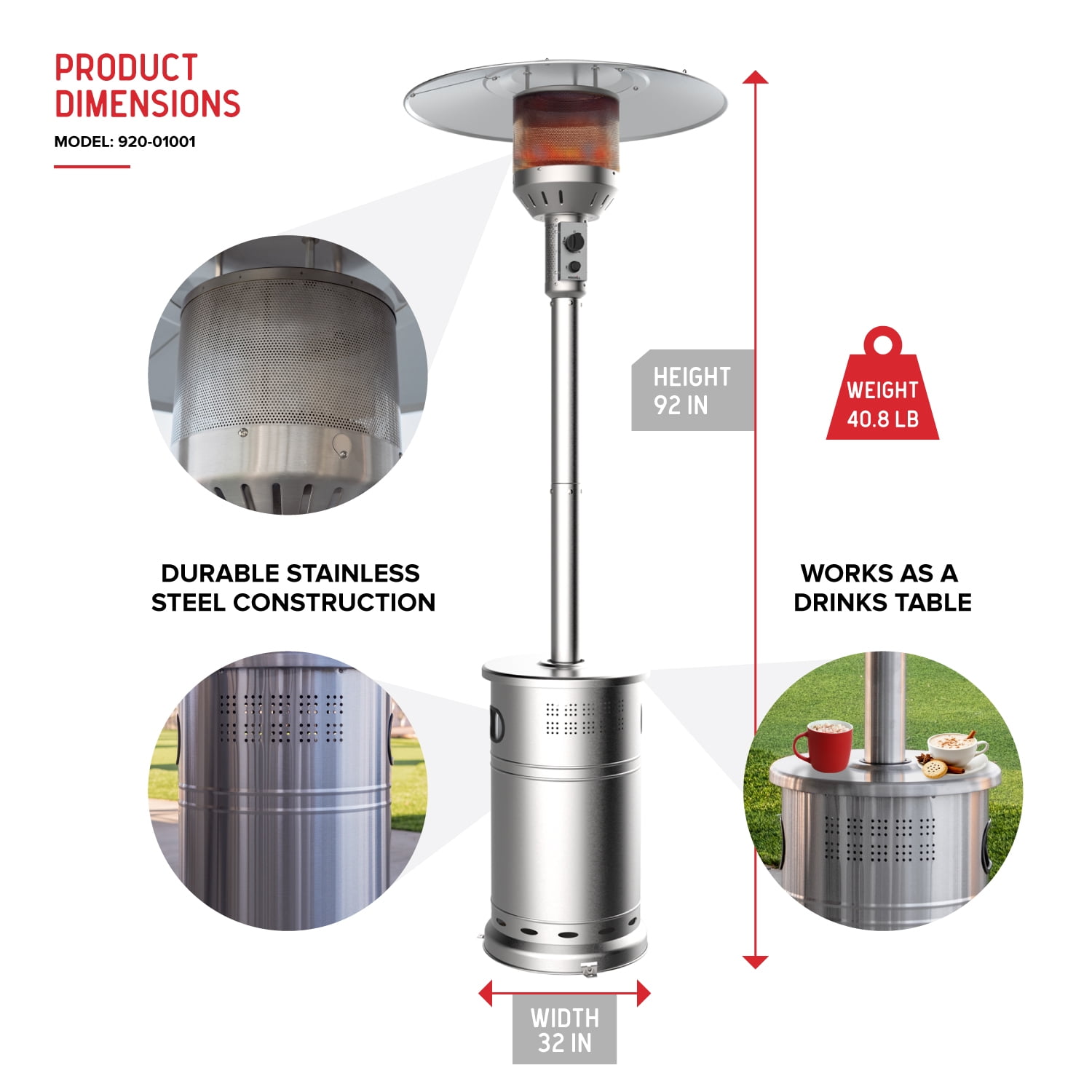 PRODUCT DIMENSIONS
MODEL: 920-01001

HEIGHT
92 IN

WEIGHT
40.8 LB

DURABLE STAINLESS STEEL CONSTRUCTION

WORKS AS A DRINKS TABLE

WIDTH
32 IN