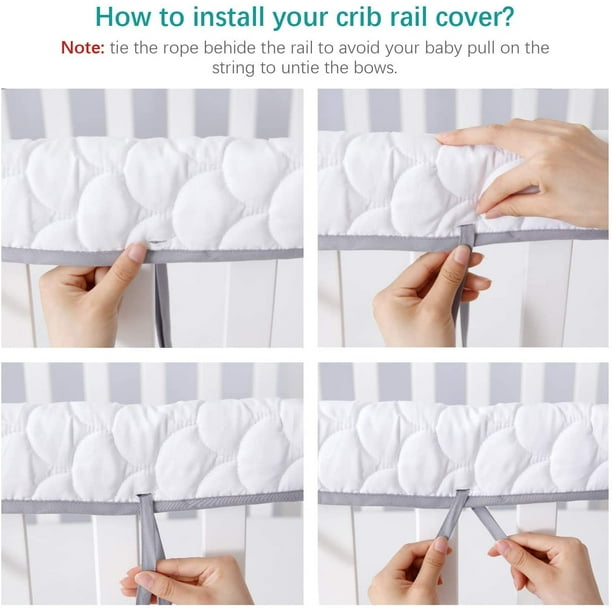 How to install your crib rail cover?

Note: tie the rope behide the rail to avoid your baby pull on the string to untie the bows.