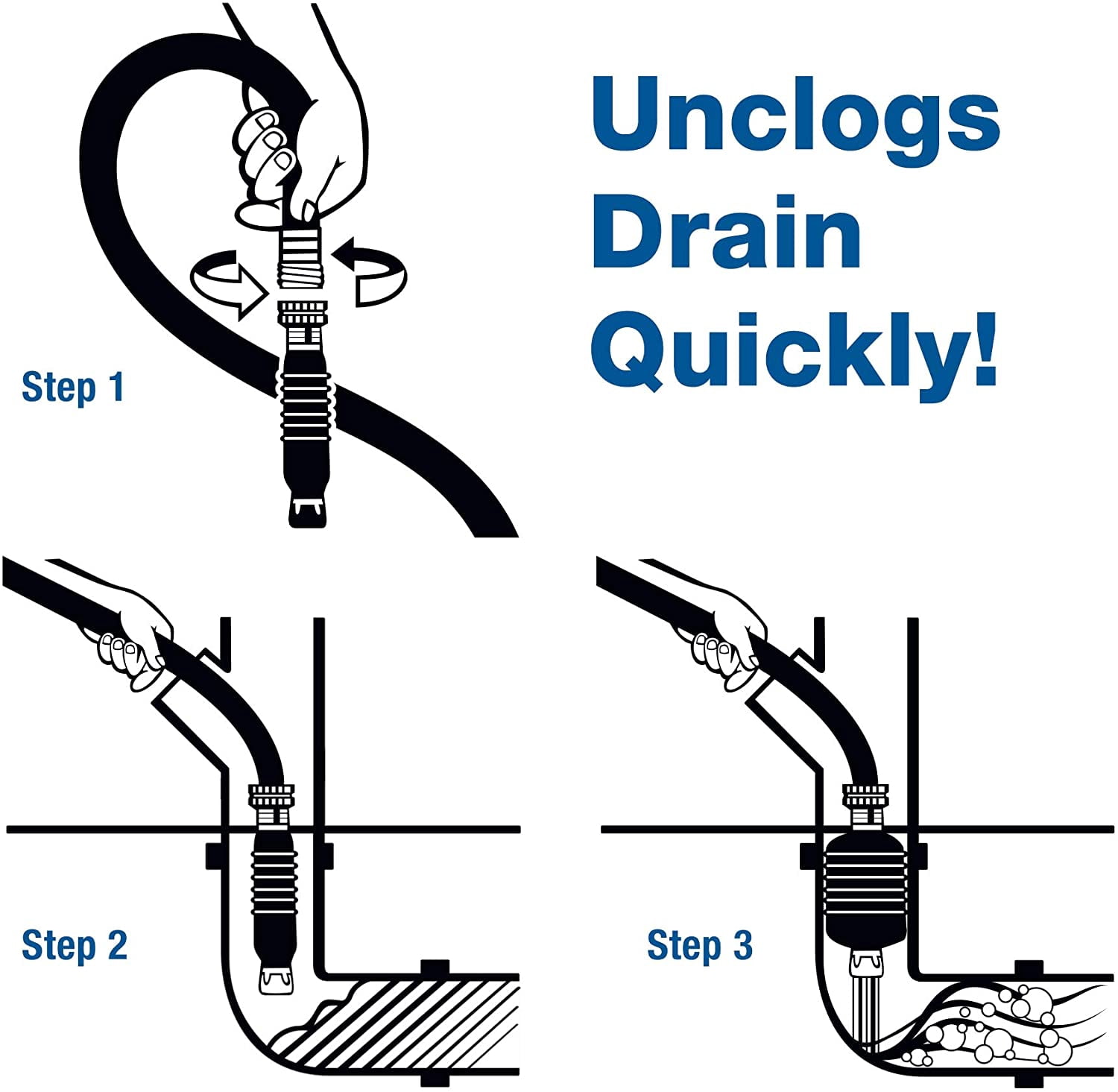 Unclogs Drain Quickly!

Step 1

Step 2

Step 3