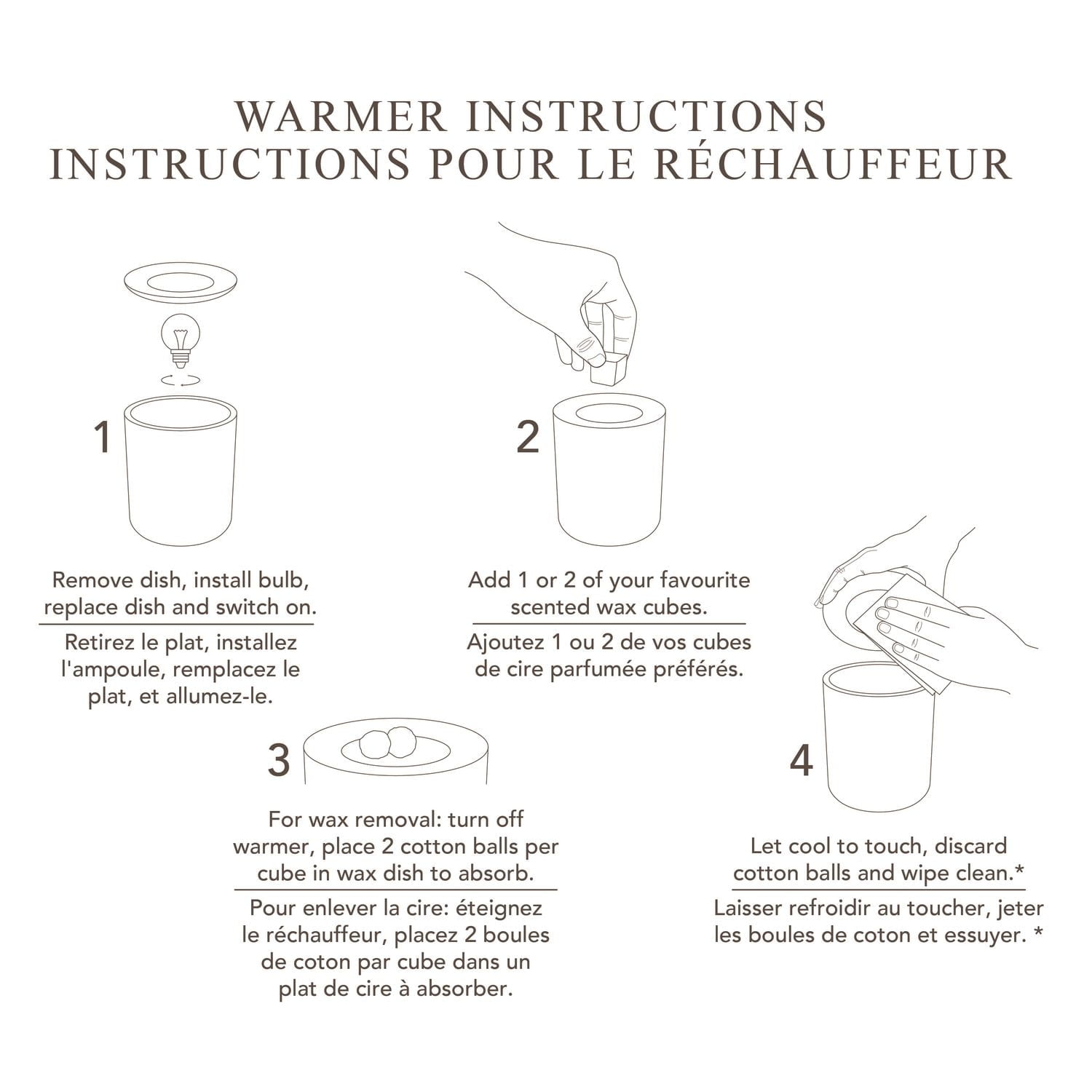 WARMER INSTRUCTIONS
INSTRUCTIONS POUR LE RÉCHAUFFEUR

1

Remove dish, install bulb, replace dish and switch on.

Retirez le plat, installez l'ampoule, remplacez le plat, et allumez-le.

2

Add 1 or 2 of your favourite scented wax cubes.

Ajoutez 1 ou 2 de vos cubes de cire parfumée préférés.

3

For wax removal: turn off warmer, place 2 cotton balls per cube in wax dish to absorb.

Pour enlever la cire: éteignez le réchauffeur, placez 2 boules de coton par cube dans un plat de cire à absorber.

4

Let cool to touch, discard cotton balls and wipe clean.*

Laisser refroidir au toucher, jeter les boules de coton et essuyer. *