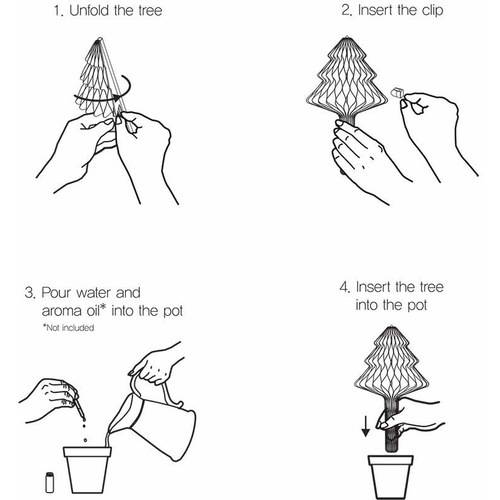 1. Unfold the tree

2. Insert the clip

3. Pour water and aroma oil* into the pot
*Not included

4. Insert the tree into the pot