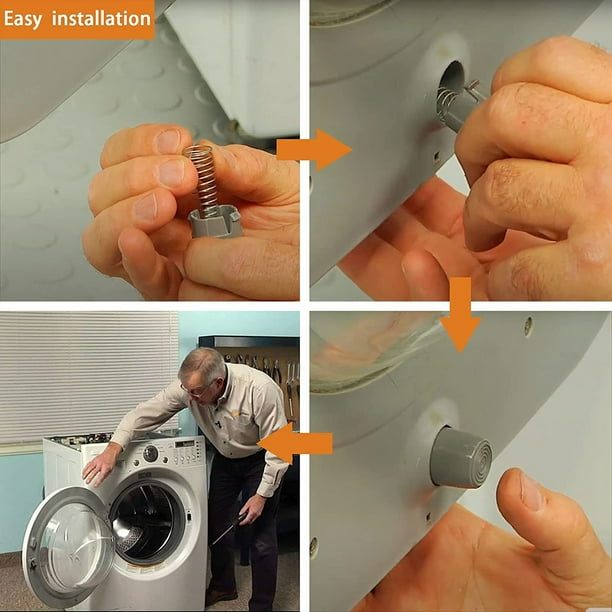 Easy installation