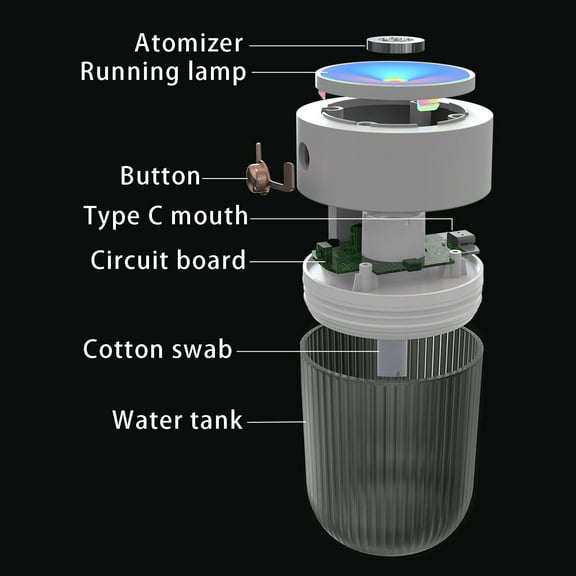 Atomizer
Running lamp
Button
Type C mouth
Circuit board
Cotton swab
Water tank