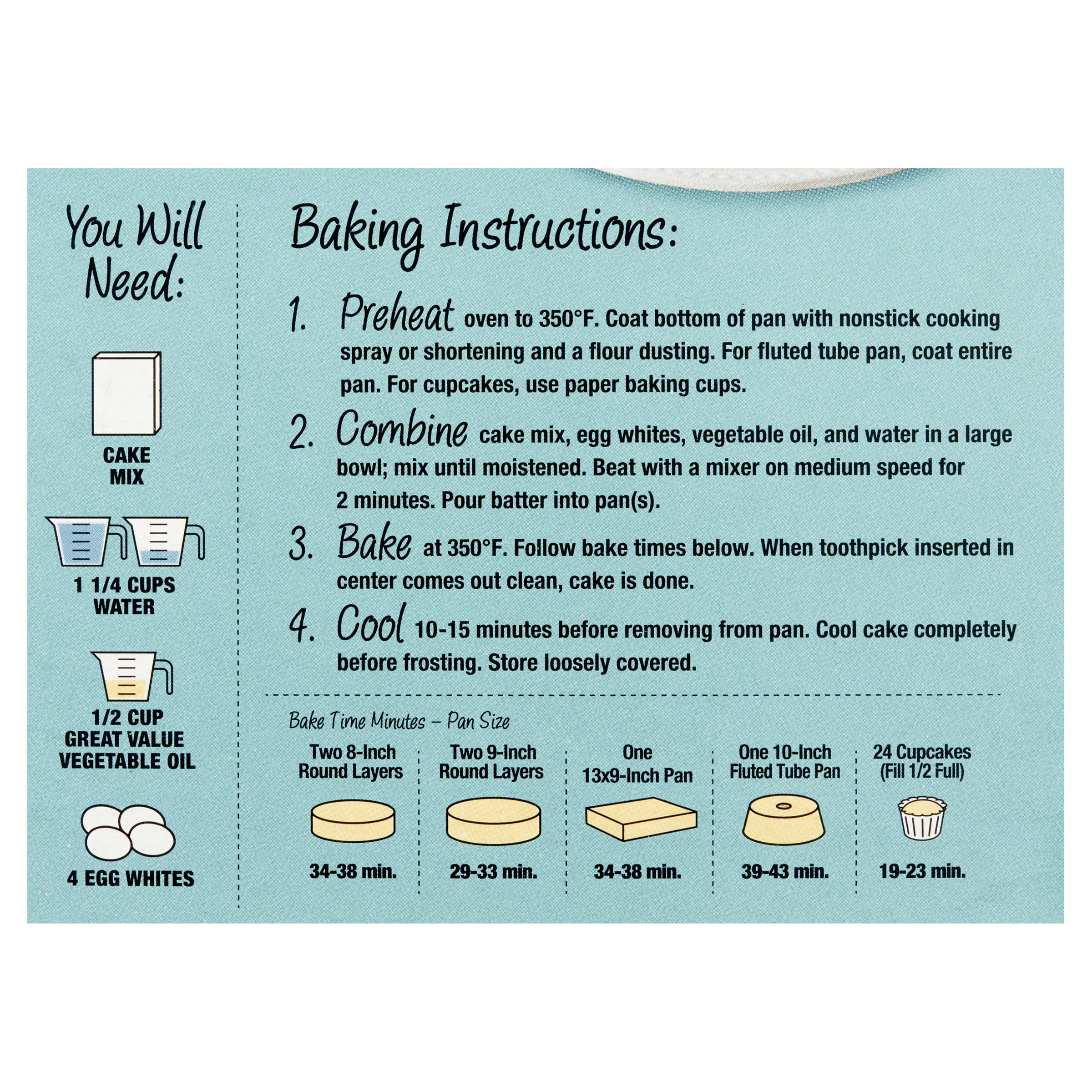 You Will Need:

CAKE MIX

1 1/4 CUPS WATER

1/2 CUP GREAT VALUE VEGETABLE OIL

4 EGG WHITES

Baking Instructions:

1. Preheat oven to 350°F. Coat bottom of pan with nonstick cooking spray or shortening and a flour dusting. For fluted tube pan, coat entire pan. For cupcakes, use paper baking cups.

2. Combine cake mix, egg whites, vegetable oil, and water in a large bowl; mix until moistened. Beat with a mixer on medium speed for 2 minutes. Pour batter into pan(s).

3. Bake at 350°F. Follow bake times below. When toothpick inserted in center comes out clean, cake is done.

4. Cool 10-15 minutes before removing from pan. Cool cake completely before frosting. Store loosely covered.

Bake Time Minutes – Pan Size

| Two 8-Inch Round Layers | Two 9-Inch Round Layers | One 13x9-Inch Pan | One 10-Inch Fluted Tube Pan | 24 Cupcakes (Fill 1/2 Full) |
|---|---|---|---|---|
| 34-38 min. | 29-33 min. | 34-38 min. | 39-43 min. | 19-23 min. |