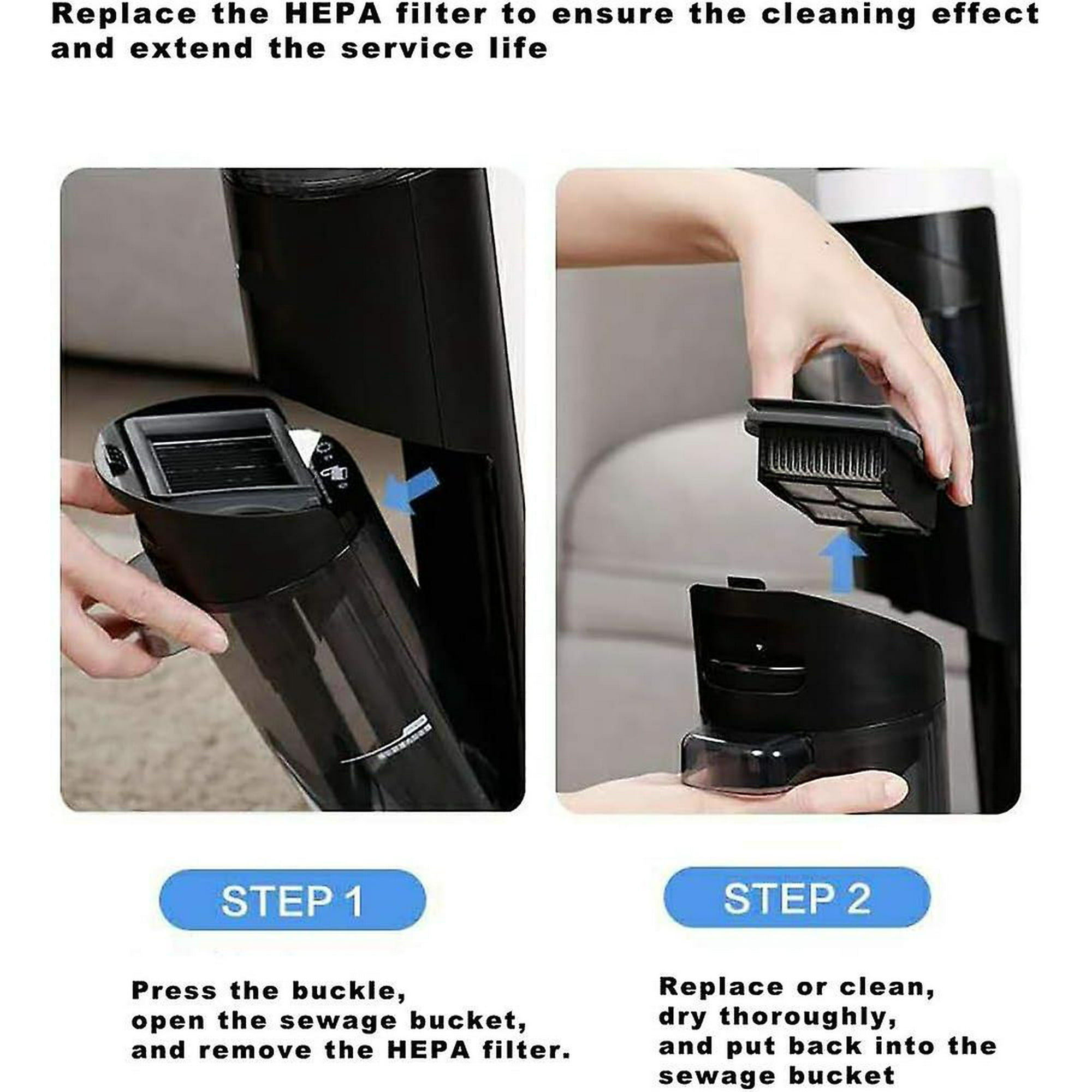 Replace the HEPA filter to ensure the cleaning effect and extend the service life

STEP 1

Press the buckle,
open the sewage bucket,
and remove the HEPA filter.

STEP 2

Replace or clean,
dry thoroughly,
and put back into the sewage bucket