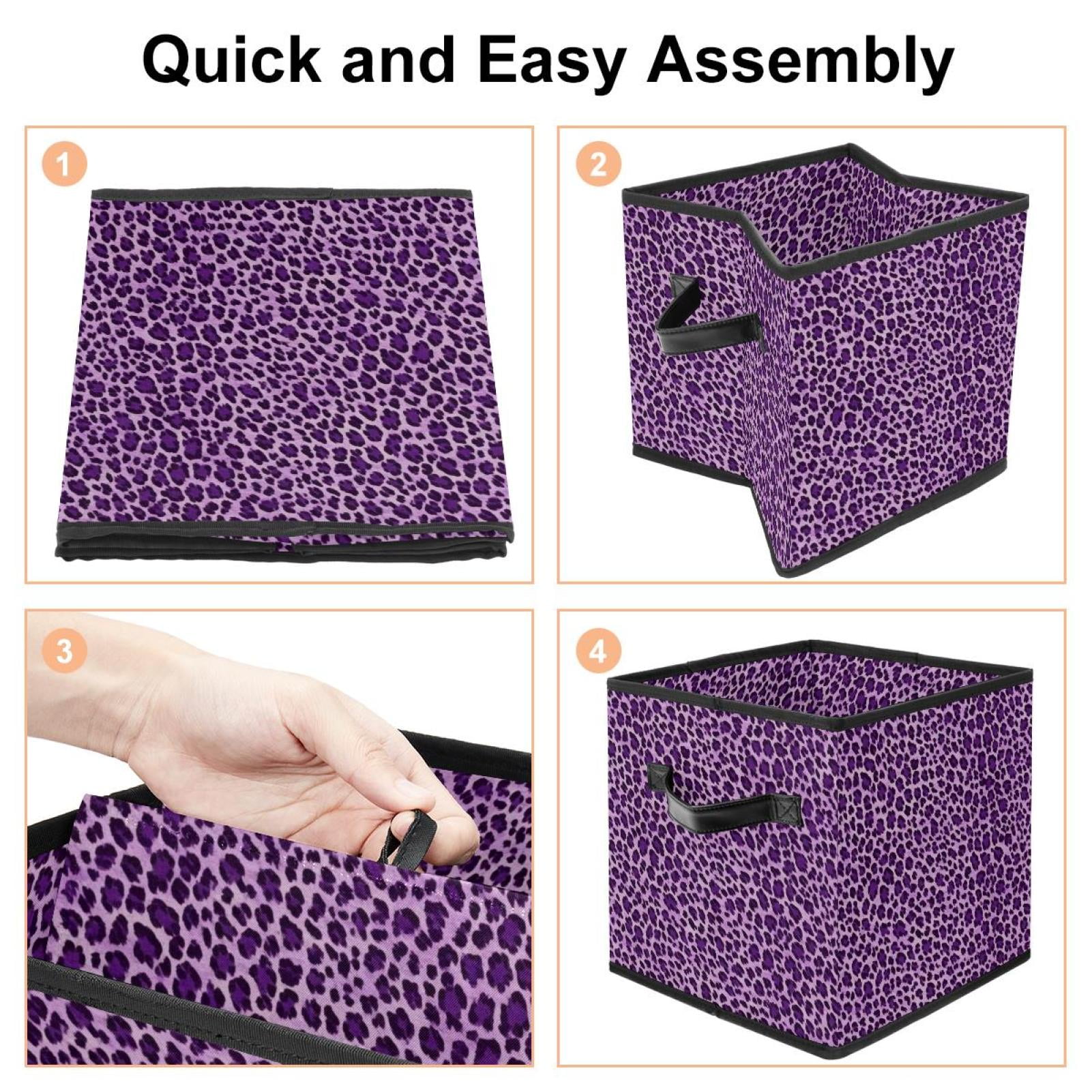 Quick and Easy Assembly

1

2

3

4