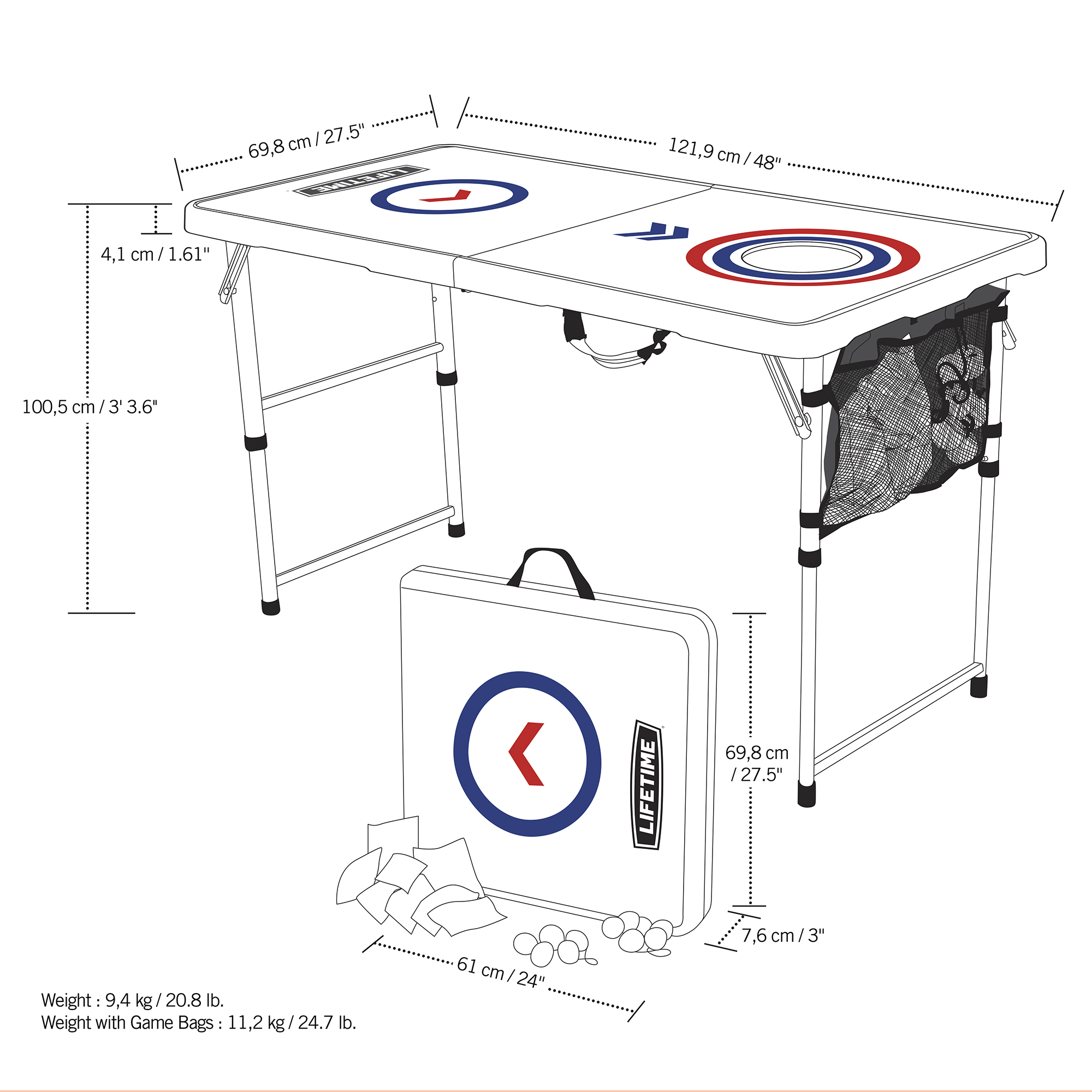 69,8 cm / 27.5"

121,9 cm / 48"

LIFETIME

4,1 cm / 1.61"

100,5 cm / 3' 3.6"

LIFETIME

69,8 cm / 27.5"

7,6 cm / 3"

61 cm / 24"

Weight : 9,4 kg / 20.8 lb.
Weight with Game Bags : 11,2 kg / 24.7 lb.