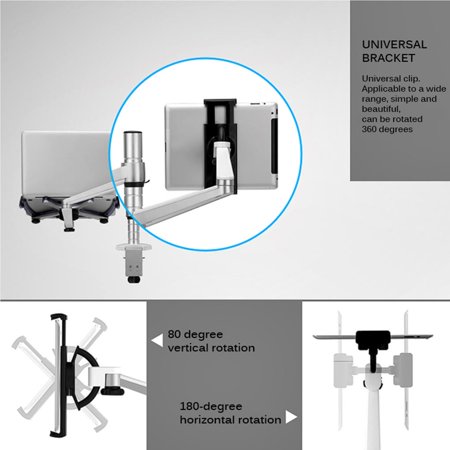 UNIVERSAL BRACKET

Universal clip. Applicable to a wide range, simple and beautiful, can be rotated 360 degrees

80 degree vertical rotation

180-degree horizontal rotation