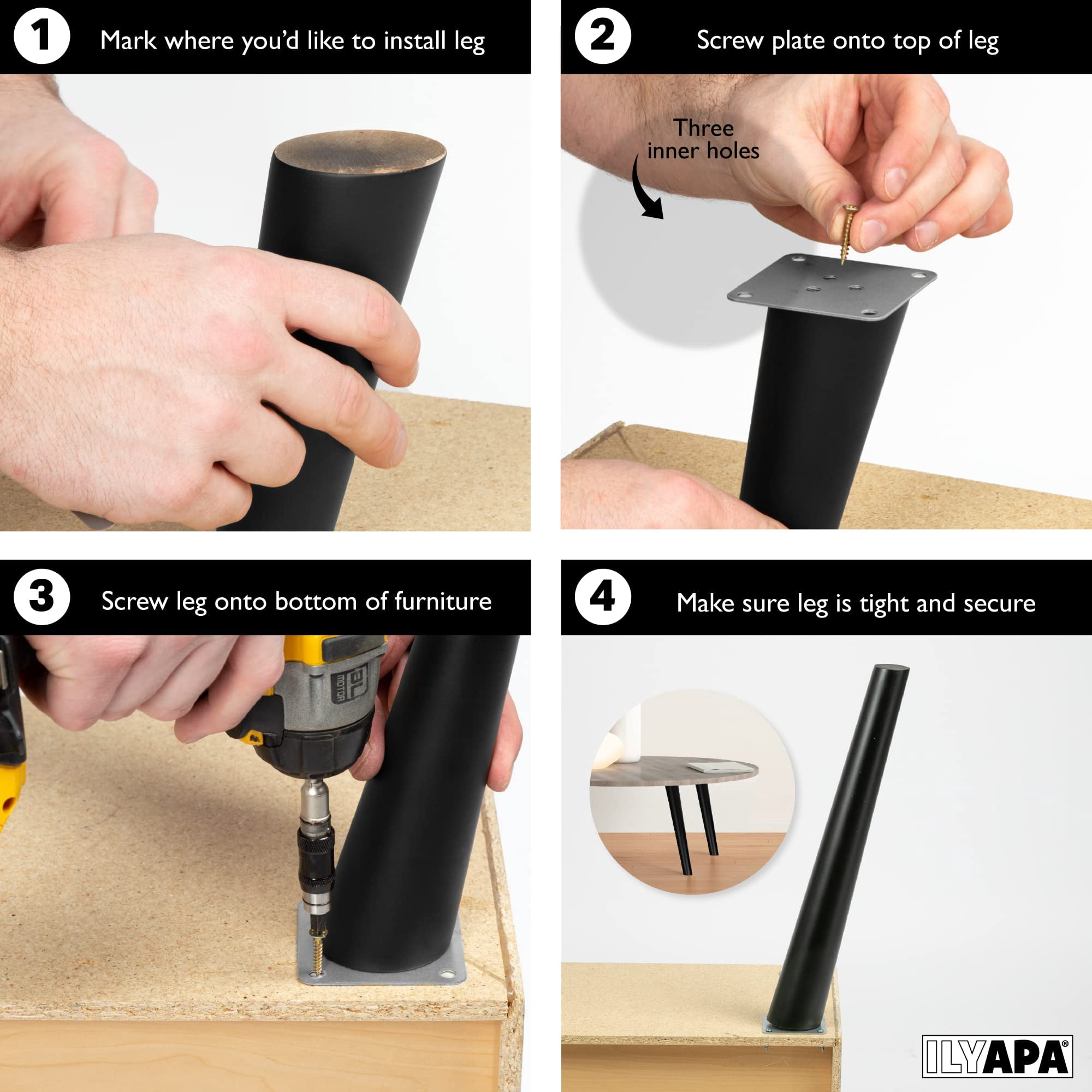 1 Mark where you'd like to install leg

2 Screw plate onto top of leg

Three inner holes

3 Screw leg onto bottom of furniture

4 Make sure leg is tight and secure

ILYAPA®