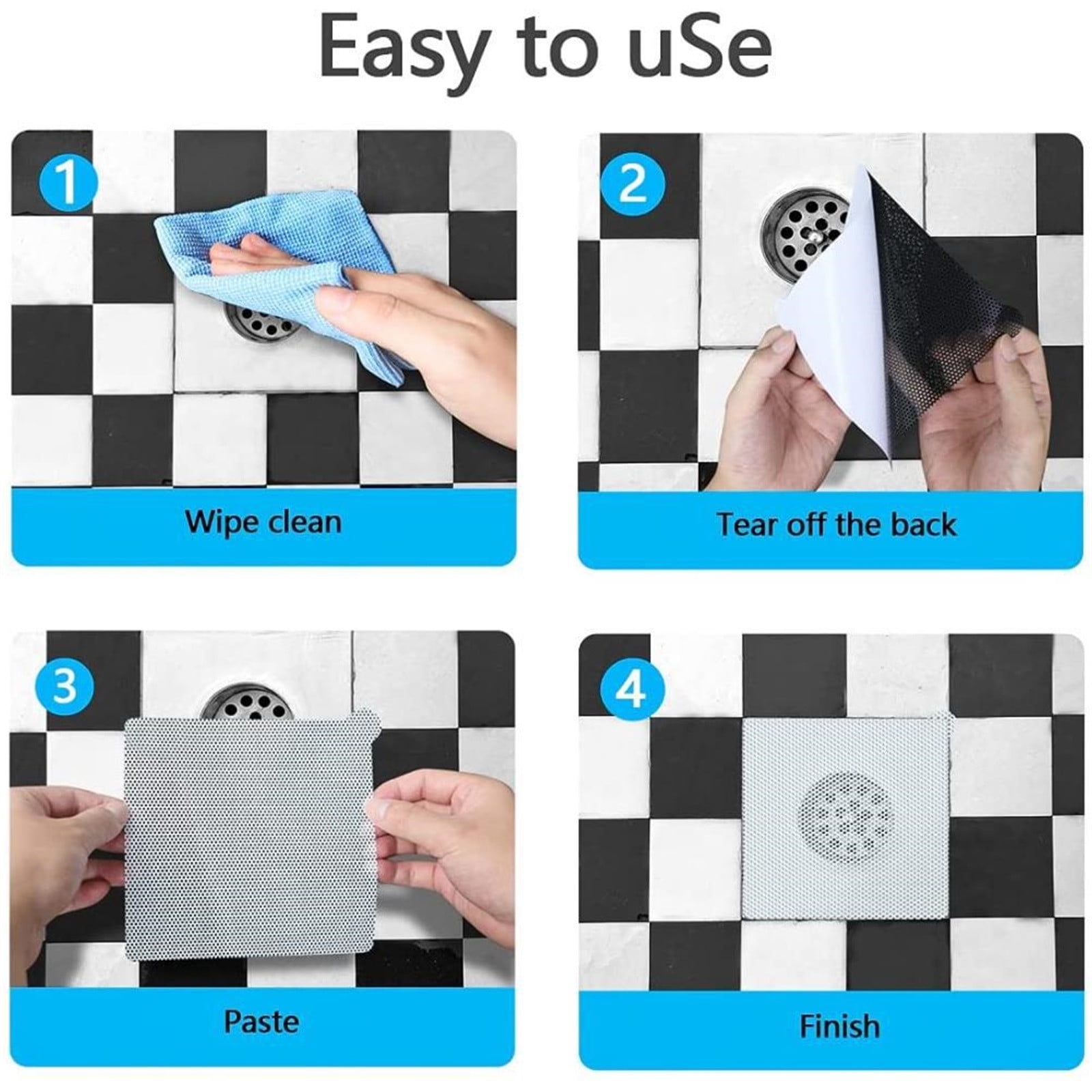 Easy to uSe

1

Wipe clean

2

Tear off the back

3

Paste

4

Finish