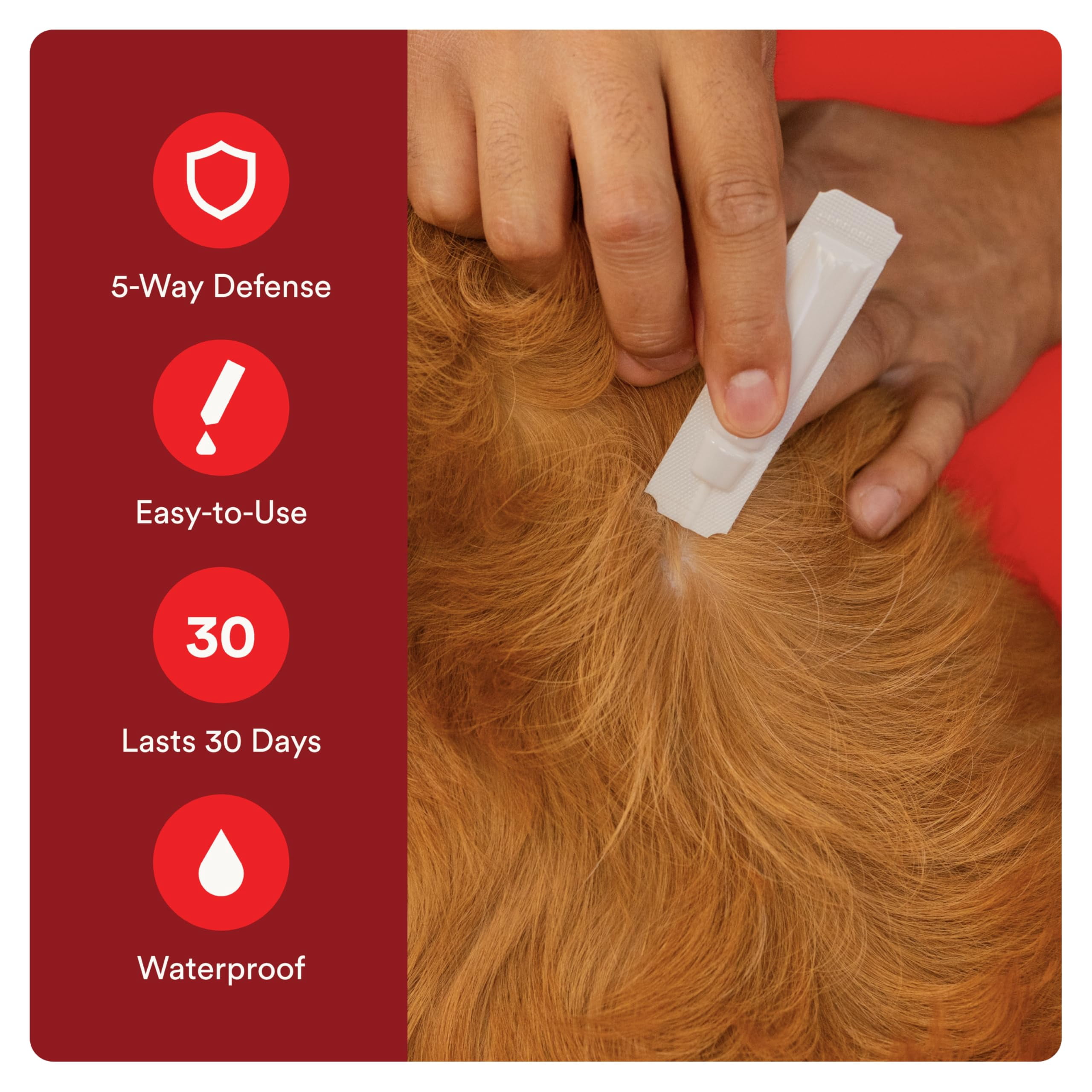 5-Way Defense

Easy-to-Use

30

Lasts 30 Days

Waterproof