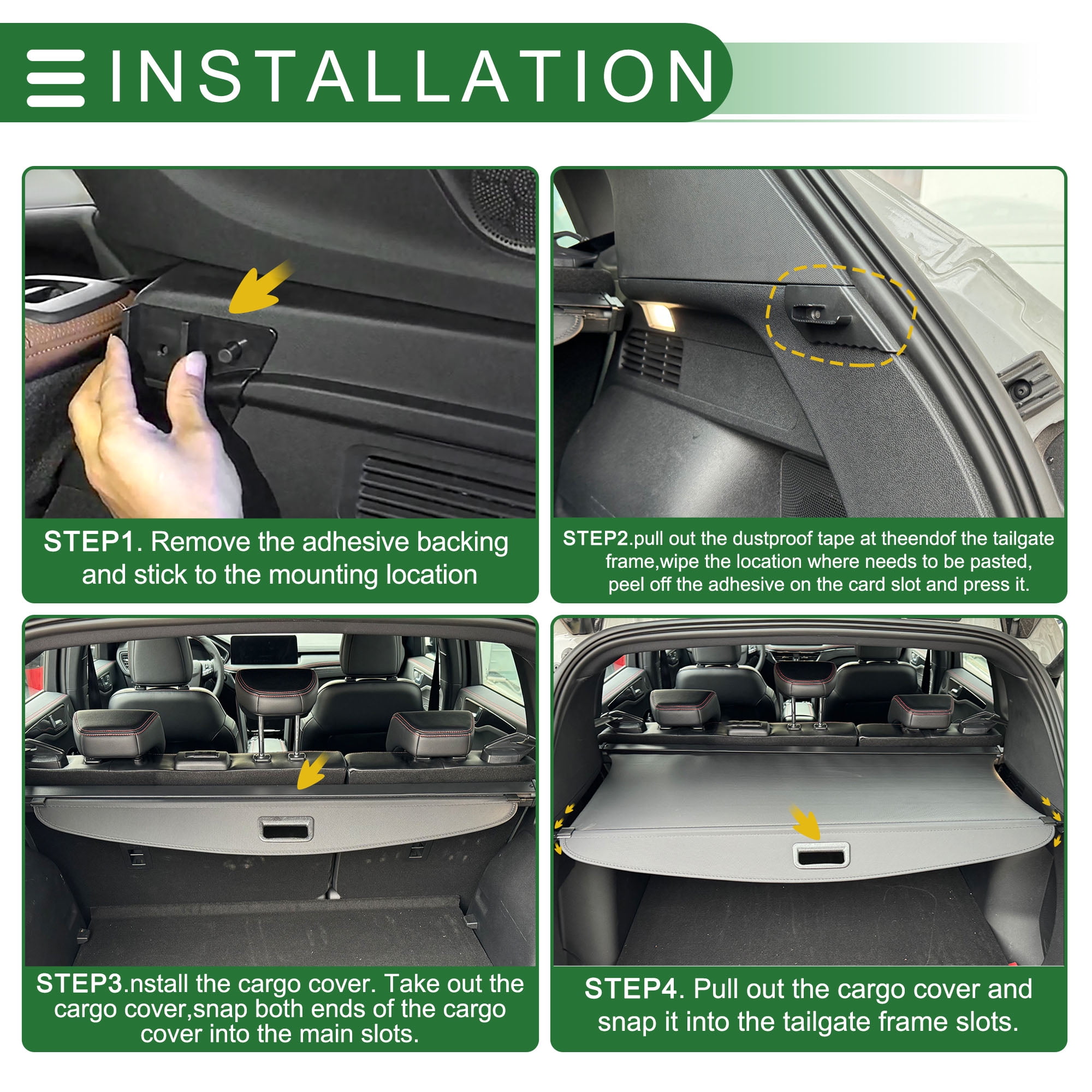 INSTALLATION

STEP1. Remove the adhesive backing and stick to the mounting location

STEP2.pull out the dustproof tape at theendof the tailgate frame,wipe the location where needs to be pasted, peel off the adhesive on the card slot and press it.

STEP3.nstall the cargo cover. Take out the cargo cover,snap both ends of the cargo cover into the main slots.

STEP4. Pull out the cargo cover and snap it into the tailgate frame slots.