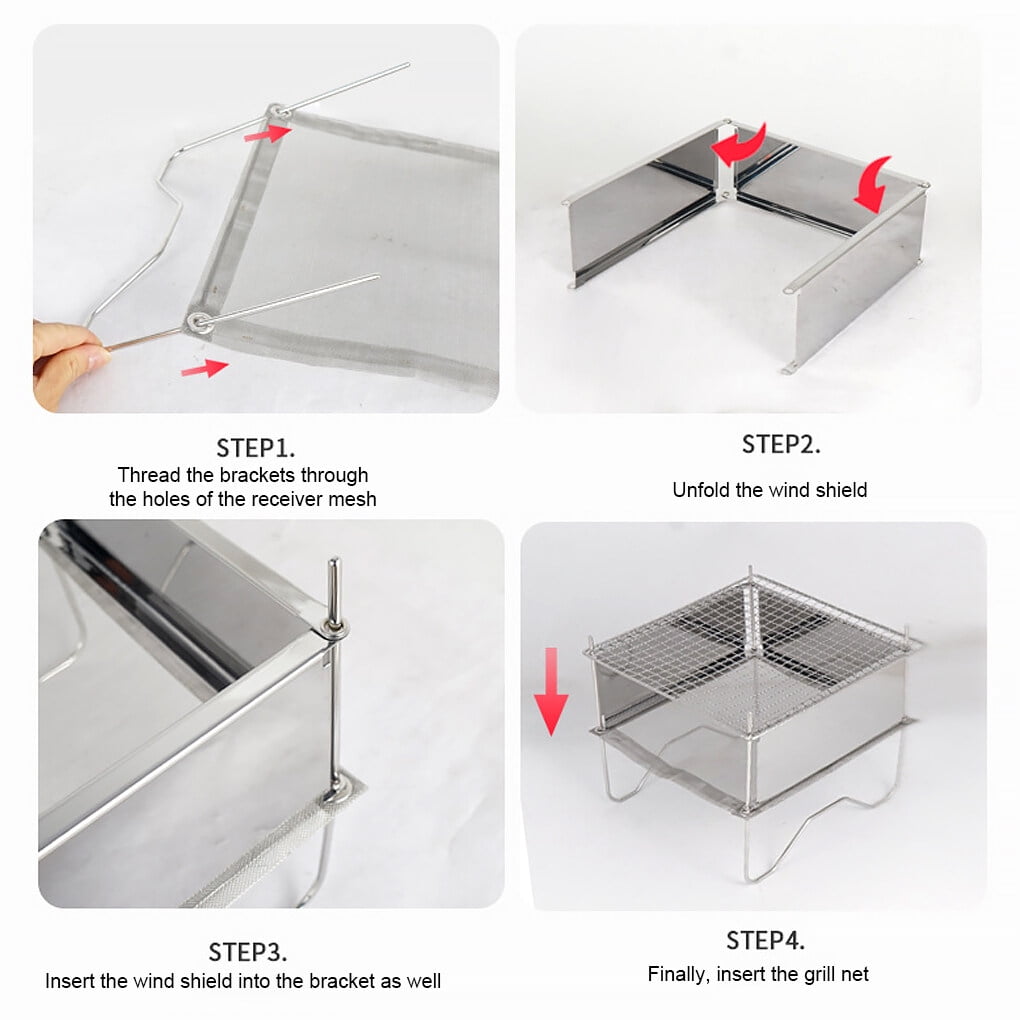 STEP1.
Thread the brackets through the holes of the receiver mesh

STEP2.
Unfold the wind shield

STEP3.
Insert the wind shield into the bracket as well

STEP4.
Finally, insert the grill net