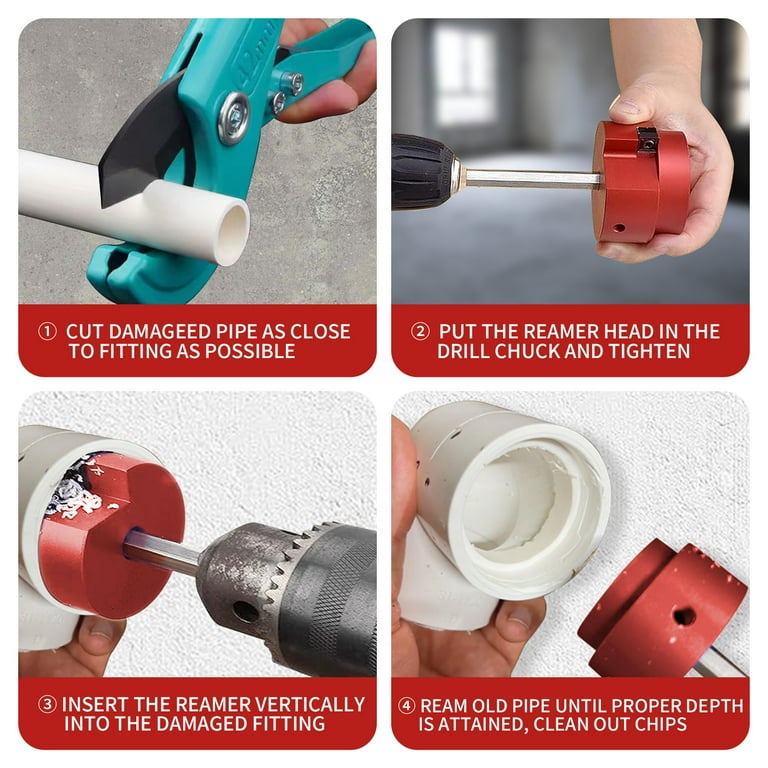 ① CUT DAMAGEED PIPE AS CLOSE TO FITTING AS POSSIBLE

② PUT THE REAMER HEAD IN THE DRILL CHUCK AND TIGHTEN

③ INSERT THE REAMER VERTICALLY INTO THE DAMAGED FITTING

④ REAM OLD PIPE UNTIL PROPER DEPTH IS ATTAINED, CLEAN OUT CHIPS