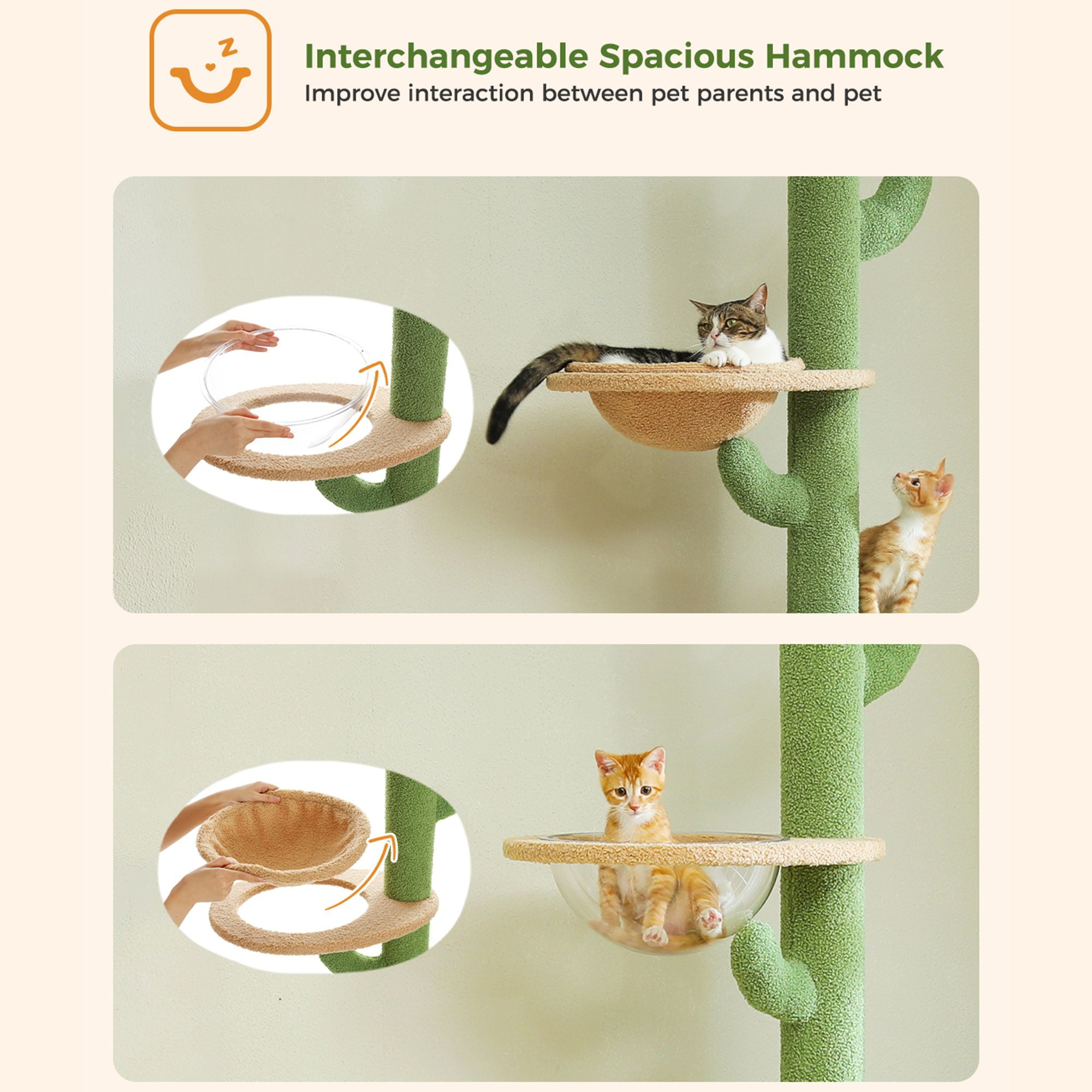 Interchangeable Spacious Hammock
Improve interaction between pet parents and pet