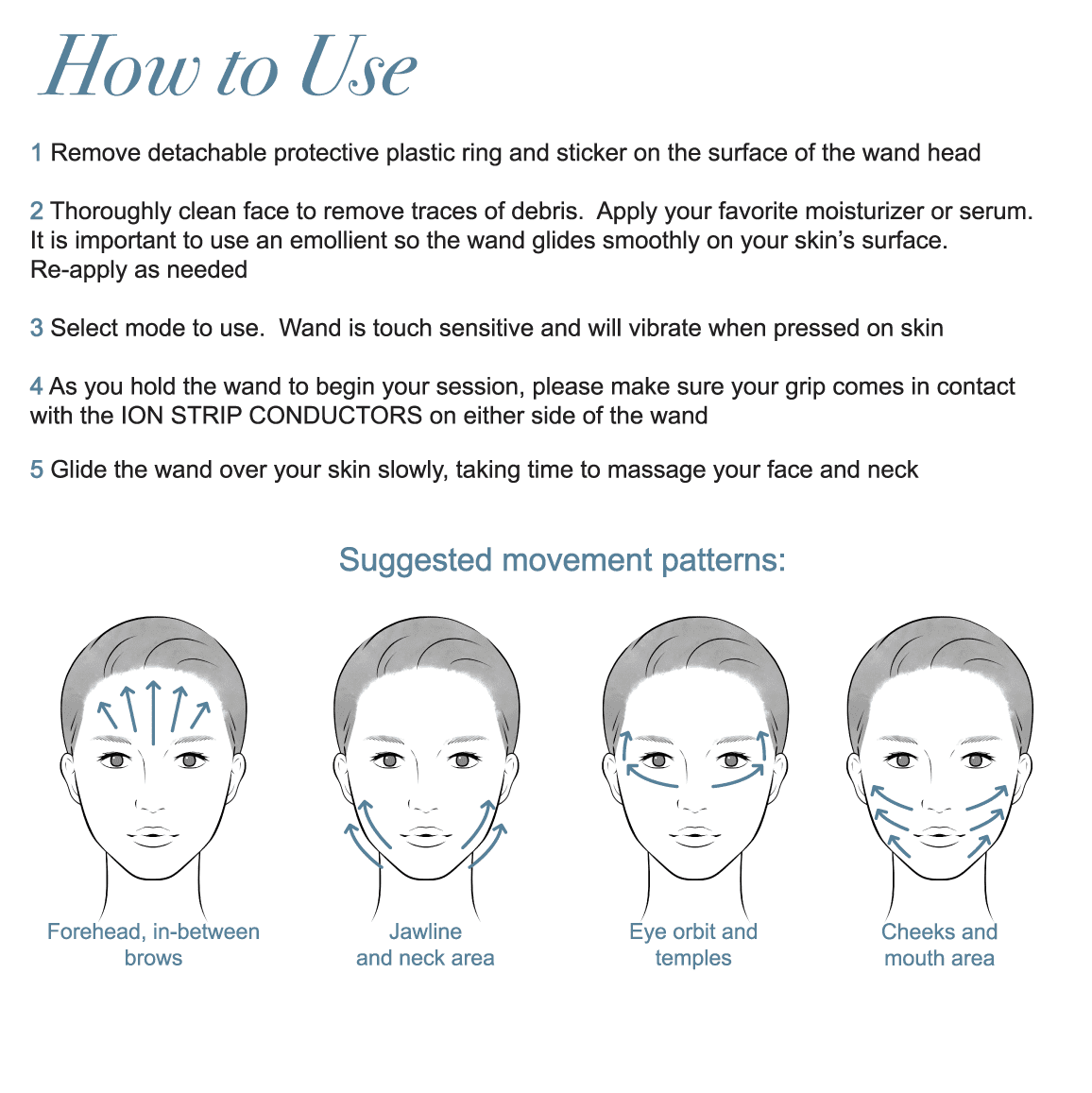 How to Use

1 Remove detachable protective plastic ring and sticker on the surface of the wand head

2 Thoroughly clean face to remove traces of debris. Apply your favorite moisturizer or serum. It is important to use an emollient so the wand glides smoothly on your skin's surface. Re-apply as needed

3 Select mode to use. Wand is touch sensitive and will vibrate when pressed on skin

4 As you hold the wand to begin your session, please make sure your grip comes in contact with the ION STRIP CONDUCTORS on either side of the wand

5 Glide the wand over your skin slowly, taking time to massage your face and neck

Suggested movement patterns:

Forehead, in-between brows

Jawline and neck area

Eye orbit and temples

Cheeks and mouth area