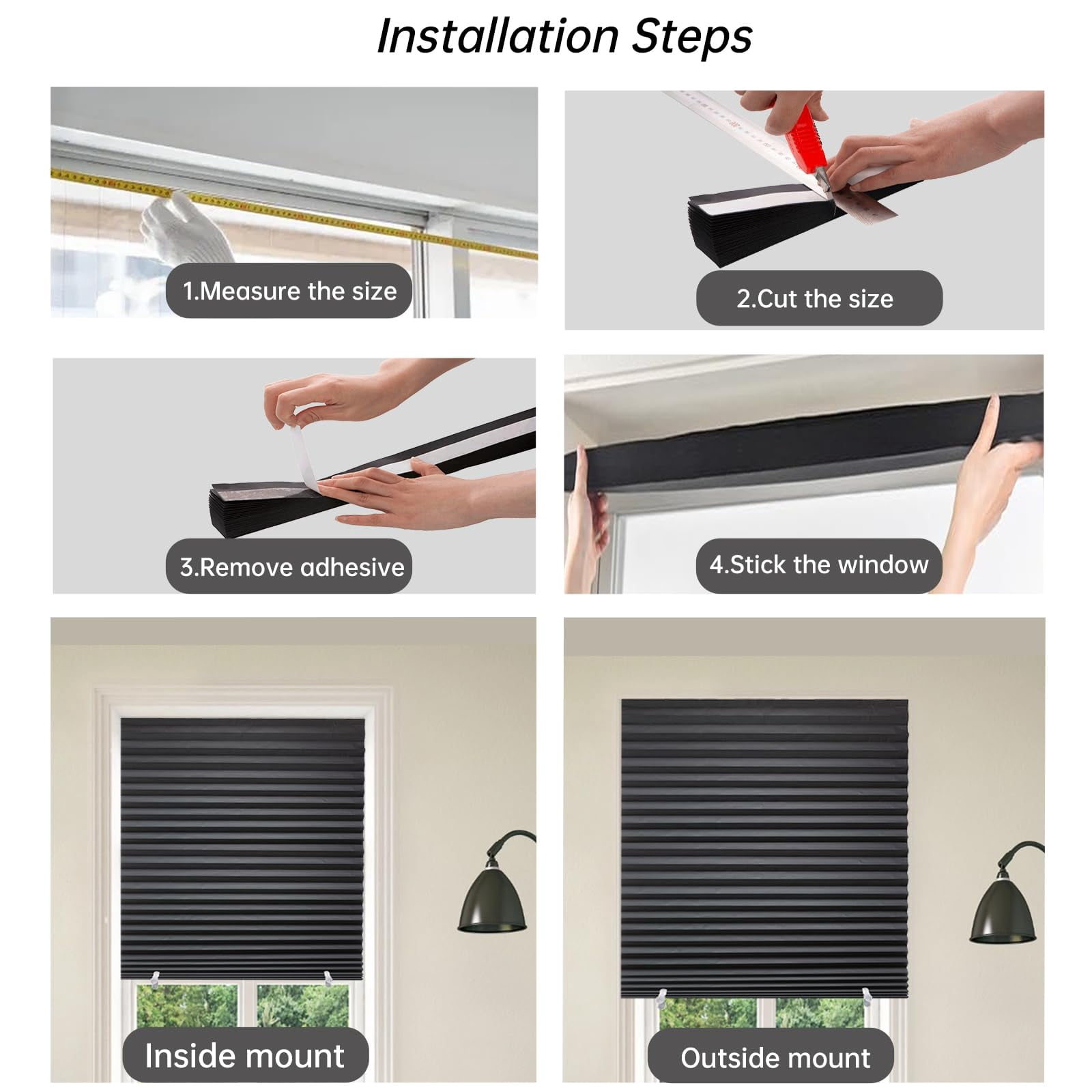 Installation Steps

1.Measure the size

2.Cut the size

3.Remove adhesive

4.Stick the window

Inside mount

Outside mount