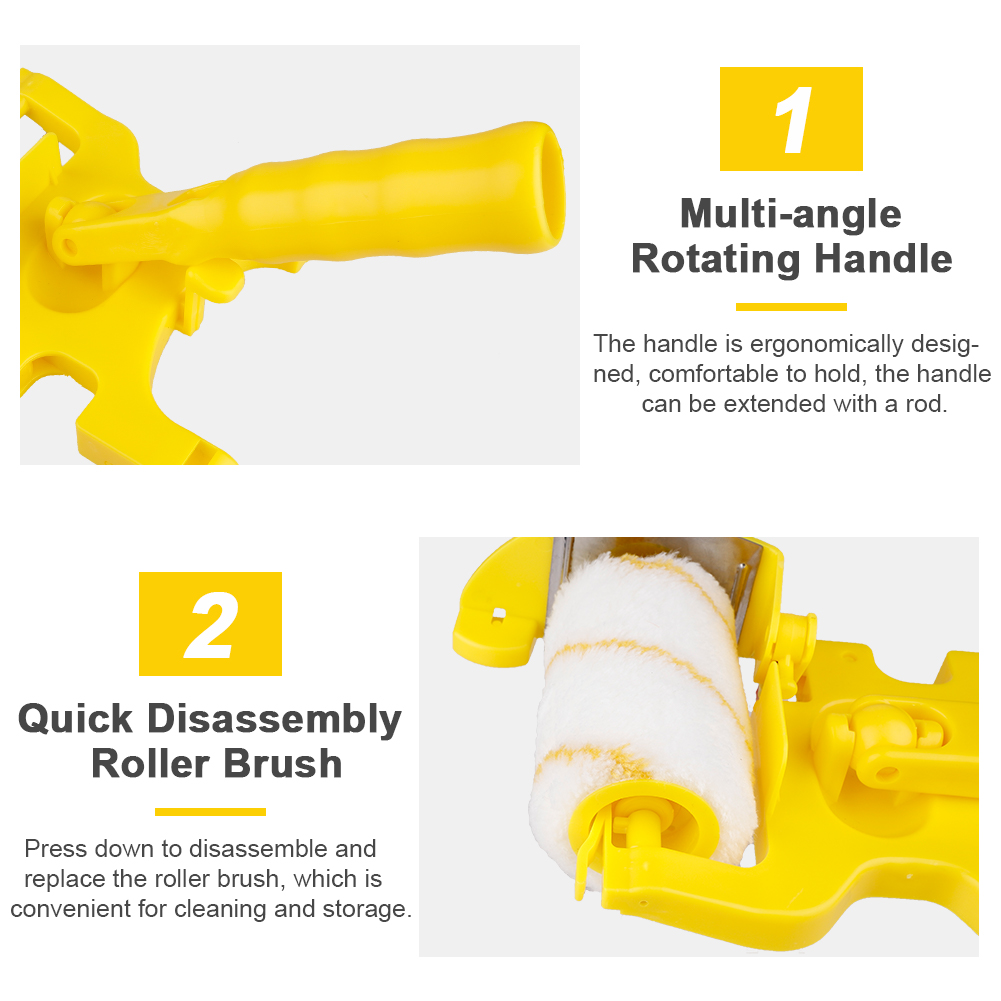 1

Multi-angle Rotating Handle

The handle is ergonomically designed, comfortable to hold, the handle can be extended with a rod.

2

Quick Disassembly Roller Brush

Press down to disassemble and replace the roller brush, which is convenient for cleaning and storage.