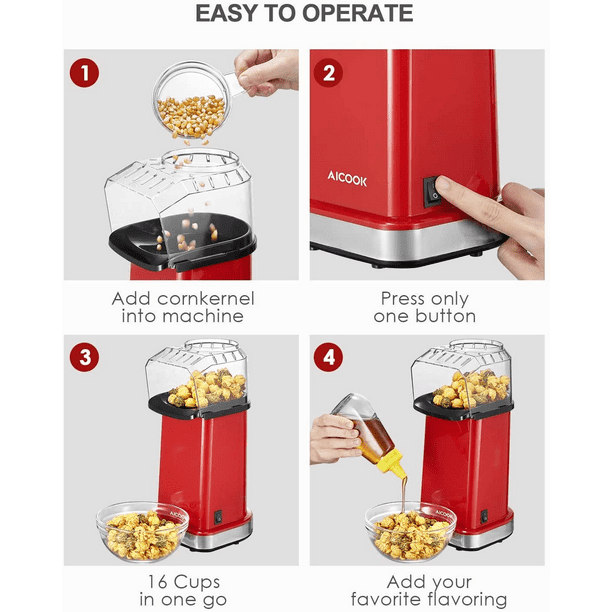 EASY TO OPERATE

1

Add cornkernel into machine

2

AICOOK

Press only one button

3

AICOOK

16 Cups in one go

4

AICOOK

Add your favorite flavoring