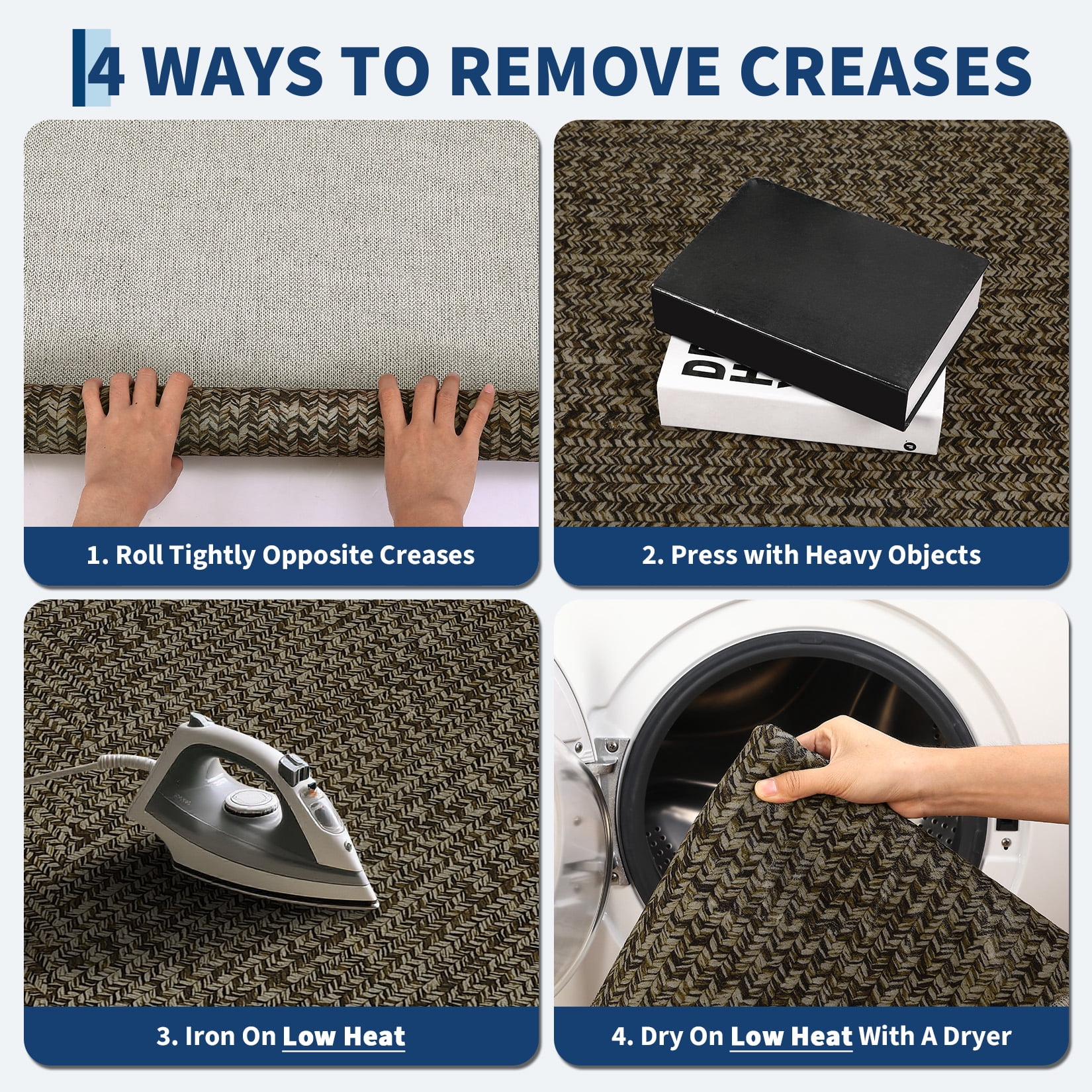 4 WAYS TO REMOVE CREASES

1. Roll Tightly Opposite Creases

2. Press with Heavy Objects

3. Iron On Low Heat

4. Dry On Low Heat With A Dryer