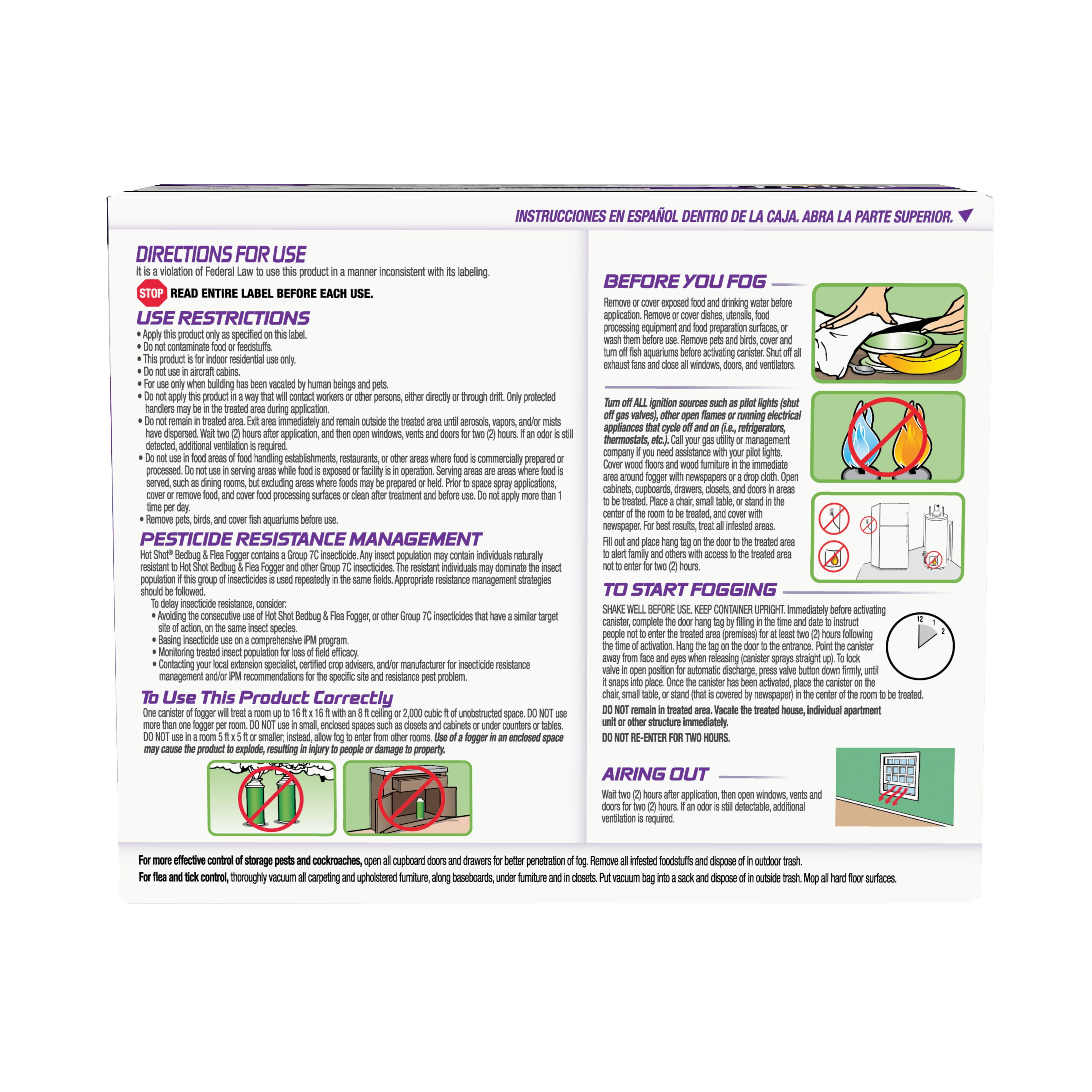 INSTRUCCIONES EN ESPAÑOL DENTRO DE LA CAJA. ABRA LA PARTE SUPERIOR.

DIRECTIONS FOR USE
It is a violation of Federal Law to use this product in a manner inconsistent with its labeling.

STOP READ ENTIRE LABEL BEFORE EACH USE.

USE RESTRICTIONS
• Apply this product only as specified on this label.
• Do not contaminate food or feedstuffs.
• This product is for indoor residential use only.
• Do not use in aircraft cabins.
• For use only when building has been vacated by human beings and pets.
• Do not apply this product in a way that will contact workers or other persons, either directly or through drift. Only protected handlers may be in the treated area during application.
• Do not remain in treated area. Exit area immediately and remain outside the treated area until aerosols, vapors, and/or mists have dispersed. Wait two (2) hours after application, and then open windows, vents and doors for two (2) hours. If an odor is still detected, additional ventilation is required.
• Do not use in food areas of food handling establishments, restaurants, or other areas where food is commercially prepared or processed. Do not use in serving areas while food is exposed or facility is in operation. Serving areas are areas where food is served, such as dining rooms, but excluding areas where foods may be prepared or held. Prior to space spray applications, cover or remove food, and cover food processing surfaces or clean after treatment and before use. Do not apply more than 1 time per day.
• Remove pets, birds, and cover fish aquariums before use.

PESTICIDE RESISTANCE MANAGEMENT
Hot Shot® Bedbug & Flea Fogger contains a Group 7C insecticide. Any insect population may contain individuals naturally resistant to Hot Shot Bedbug & Flea Fogger and other Group 7C insecticides. The resistant individuals may dominate the insect population if this group of insecticides is used repeatedly in the same fields. Appropriate resistance management strategies should be followed.
To delay insecticide resistance, consider:
• Avoiding the consecutive use of Hot Shot Bedbug & Flea Fogger, or other Group 7C insecticides that have a similar target site of action, on the same insect species.
• Basing insecticide use on a comprehensive IPM program.
• Monitoring treated insect population for loss of field efficacy.
• Contacting your local extension specialist, certified crop advisers, and/or manufacturer for insecticide resistance management and/or IPM recommendations for the specific site and resistance pest problem.

To Use This Product Correctly
One canister of fogger will treat a room up to 16 ft x 16 ft with an 8 ft ceiling or 2,000 cubic ft of unobstructed space. DO NOT use more than one fogger per room. DO NOT use in small, enclosed spaces such as closets and cabinets or under counters or tables. DO NOT use in a room 5 ft x 5 ft or smaller; instead, allow fog to enter from other rooms. Use of a fogger in an enclosed space may cause the product to explode, resulting in injury to people or damage to property.

BEFORE YOU FOG
Remove or cover exposed food and drinking water before application. Remove or cover dishes, utensils, food processing equipment and food preparation surfaces, or wash them before use. Remove pets and birds, cover and turn off fish aquariums before activating canister. Shut off all exhaust fans and close all windows, doors, and ventilators.

Turn off ALL ignition sources such as pilot lights (shut off gas valves), other open flames or running electrical appliances that cycle off and on (i.e., refrigerators, thermostats, etc.). Call your gas utility or management company if you need assistance with your pilot lights. Cover wood floors and wood furniture in the immediate area around fogger with newspapers or a drop cloth. Open cabinets, cupboards, drawers, closets, and doors in areas to be treated. Place a chair, small table, or stand in the center of the room to be treated, and cover with newspaper. For best results, treat all infested areas.

Fill out and place hang tag on the door to the treated area to alert family and others with access to the treated area not to enter for two (2) hours.

TO START FOGGING
SHAKE WELL BEFORE USE. KEEP CONTAINER UPRIGHT. Immediately before activating canister, complete the door hang tag by filling in the time and date to instruct people not to enter the treated area (premises) for at least two (2) hours following the time of activation. Hang the tag on the door to the entrance. Point the canister away from face and eyes when releasing (canister sprays straight up). To lock valve in open position for automatic discharge, press valve button down firmly, until it snaps into place. Once the canister has been activated, place the canister on the chair, small table, or stand (that is covered by newspaper) in the center of the room to be treated.

12 1 2

DO NOT remain in treated area. Vacate the treated house, individual apartment unit or other structure immediately.

DO NOT RE-ENTER FOR TWO HOURS.

AIRING OUT
Wait two (2) hours after application, then open windows, vents and doors for two (2) hours. If an odor is still detectable, additional ventilation is required.

For more effective control of storage pests and cockroaches, open all cupboard doors and drawers for better penetration of fog. Remove all infested foodstuffs and dispose of in outdoor trash.
For flea and tick control, thoroughly vacuum all carpeting and upholstered furniture, along baseboards, under furniture and in closets. Put vacuum bag into a sack and dispose of in outside trash. Mop all hard floor surfaces.