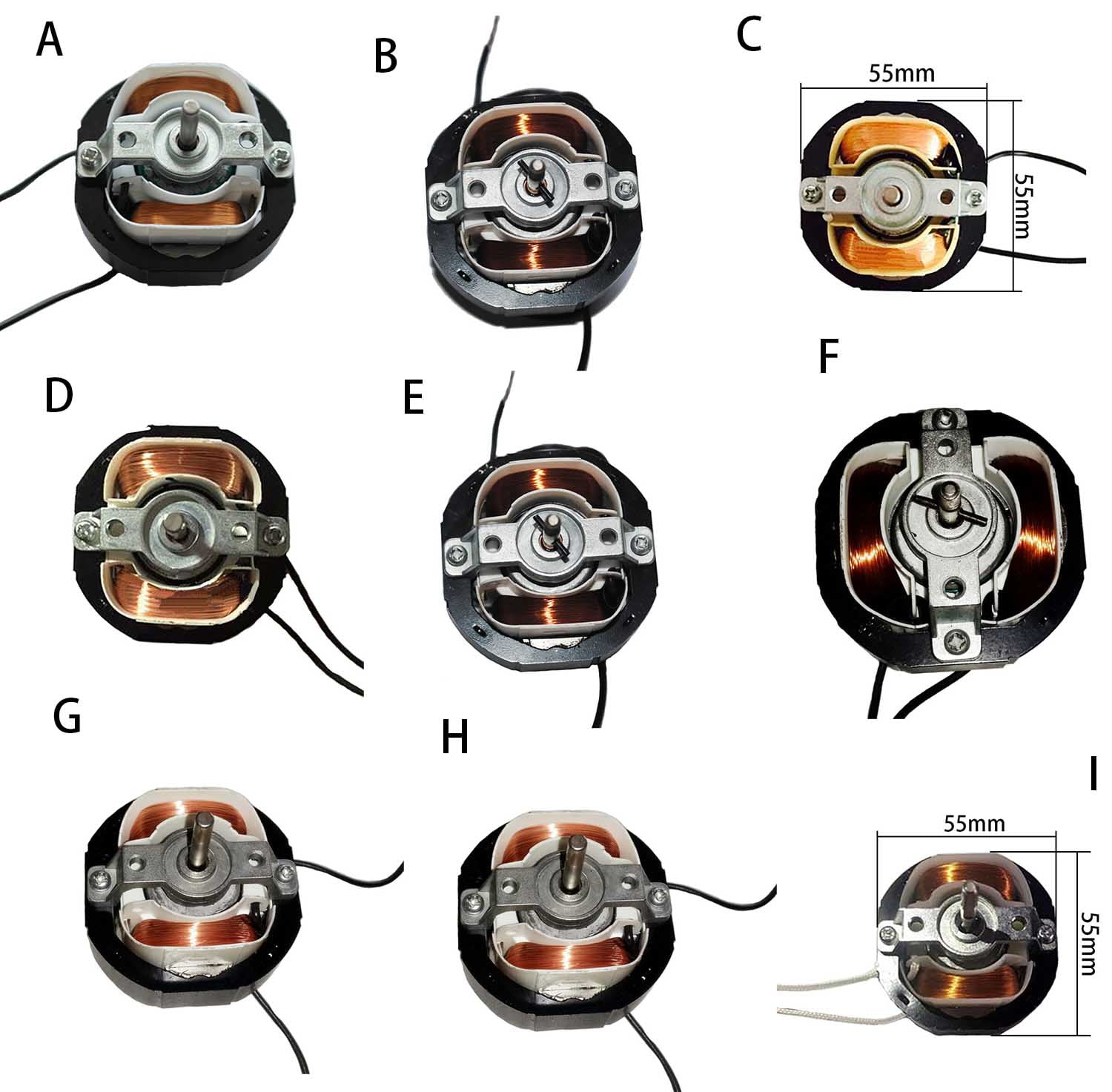 A

B

C

55mm

55mm

D

E

F

G

H

I

55mm

55mm