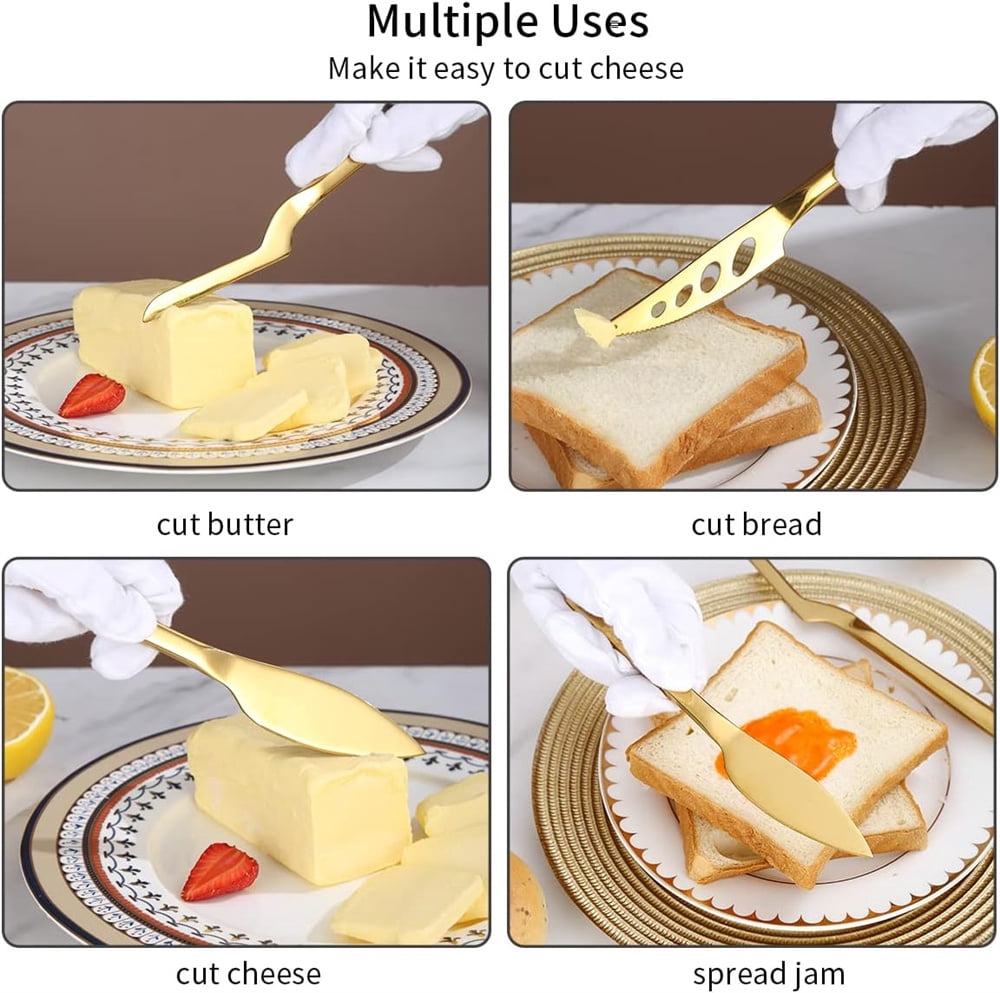 Multiple Uses
Make it easy to cut cheese

cut butter

cut bread

cut cheese

spread jam