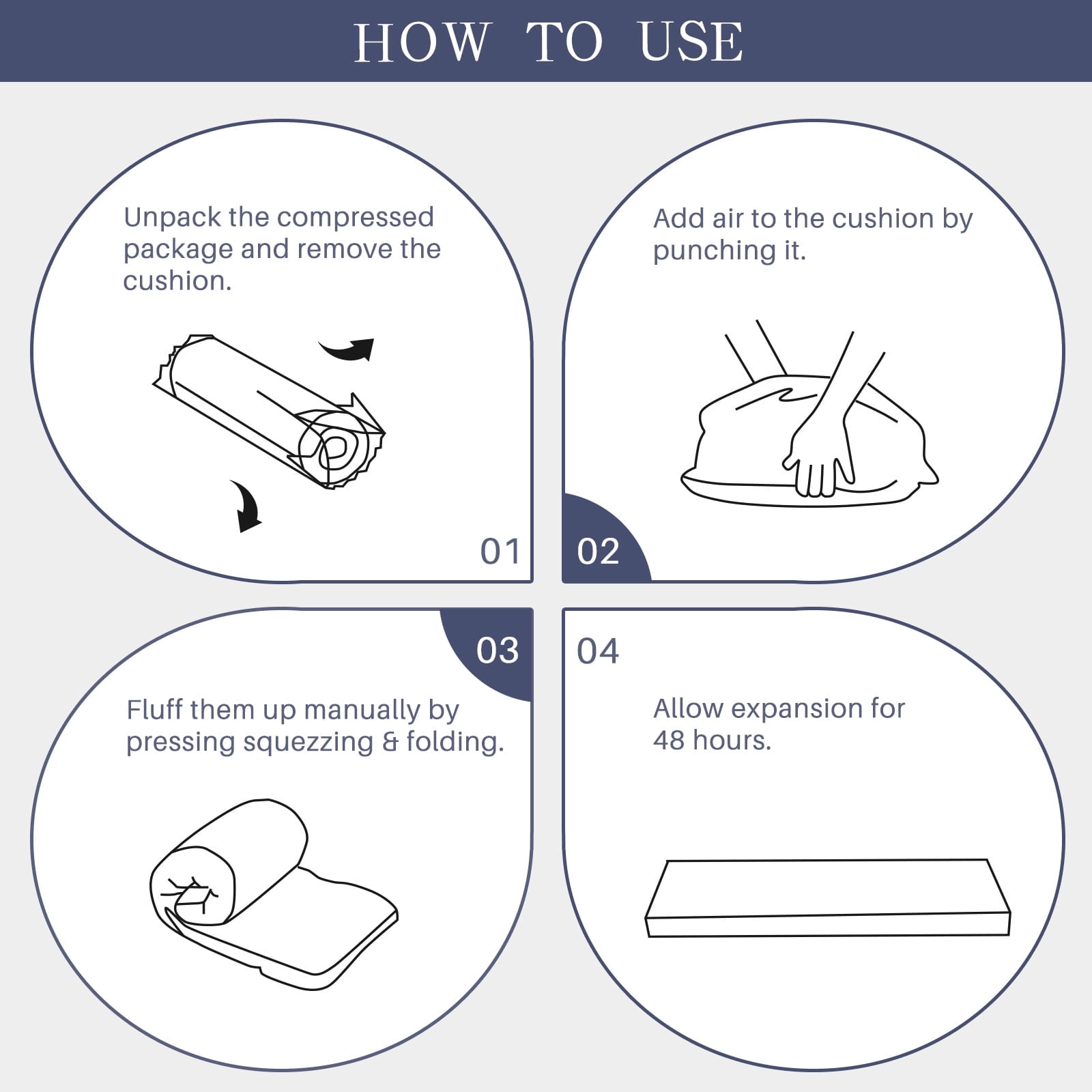 HOW TO USE

Unpack the compressed package and remove the cushion.

01

Add air to the cushion by punching it.

02

03

Fluff them up manually by pressing squezzing & folding.

04

Allow expansion for 48 hours.