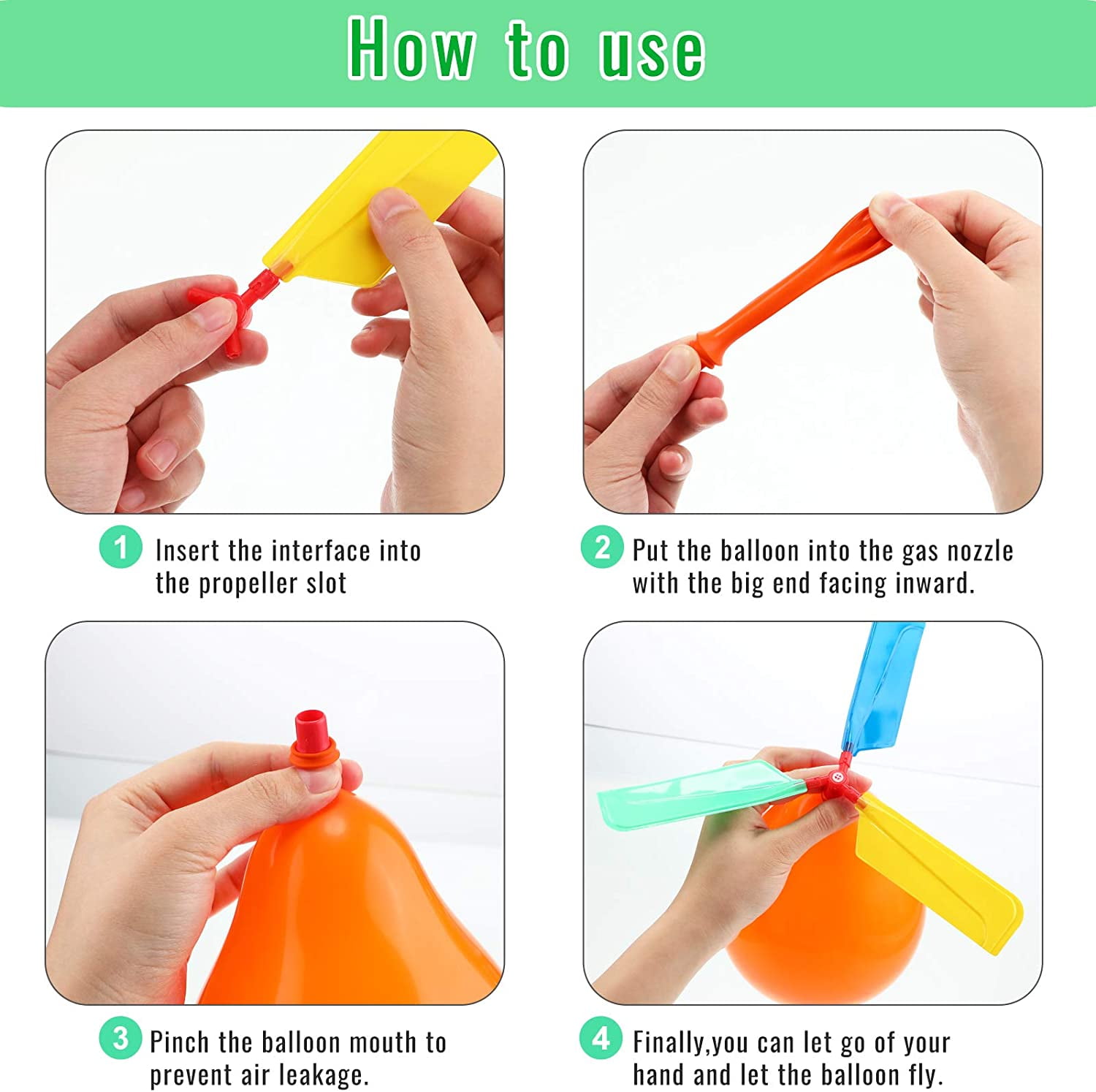 How to use

1 Insert the interface into the propeller slot

2 Put the balloon into the gas nozzle with the big end facing inward.

3 Pinch the balloon mouth to prevent air leakage.

4 Finally,you can let go of your hand and let the balloon fly.