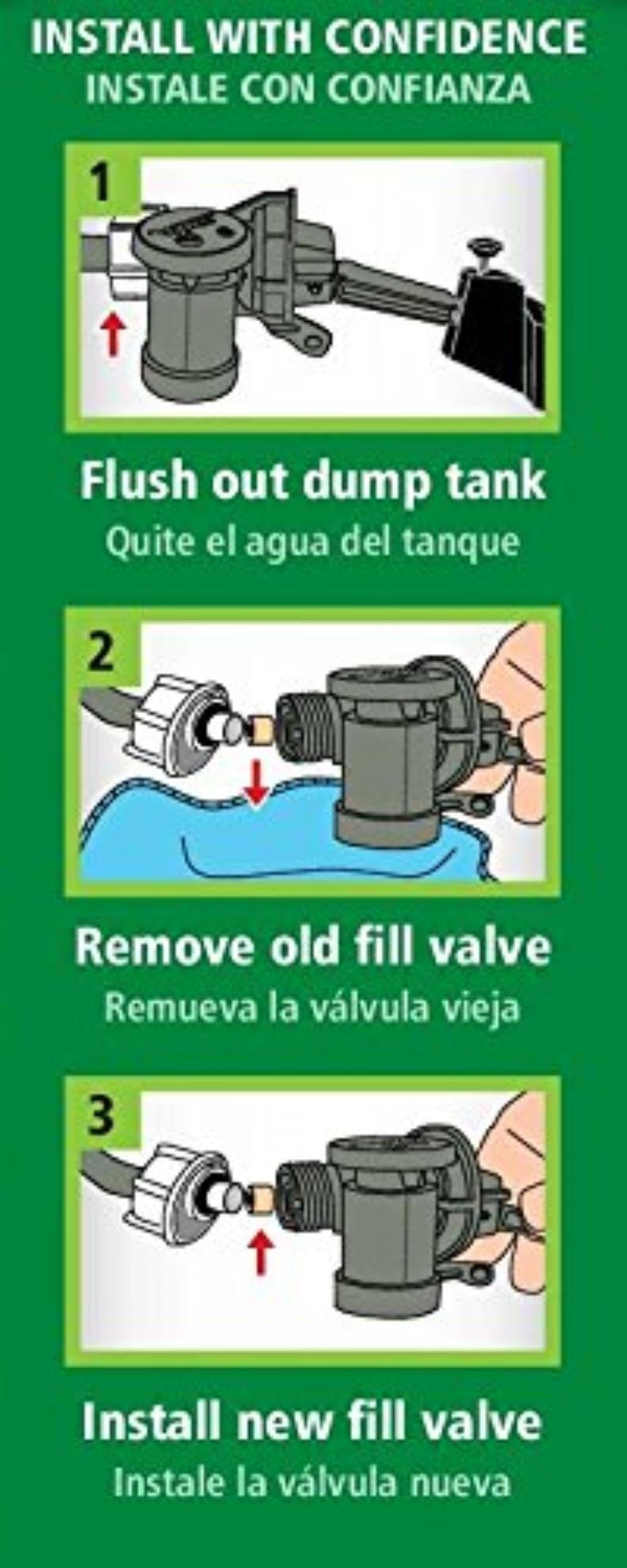 INSTALL WITH CONFIDENCE
INSTALE CON CONFIANZA

1

Flush out dump tank
Quite el agua del tanque

2

Remove old fill valve
Remueva la válvula vieja

3

Install new fill valve
Instale la válvula nueva