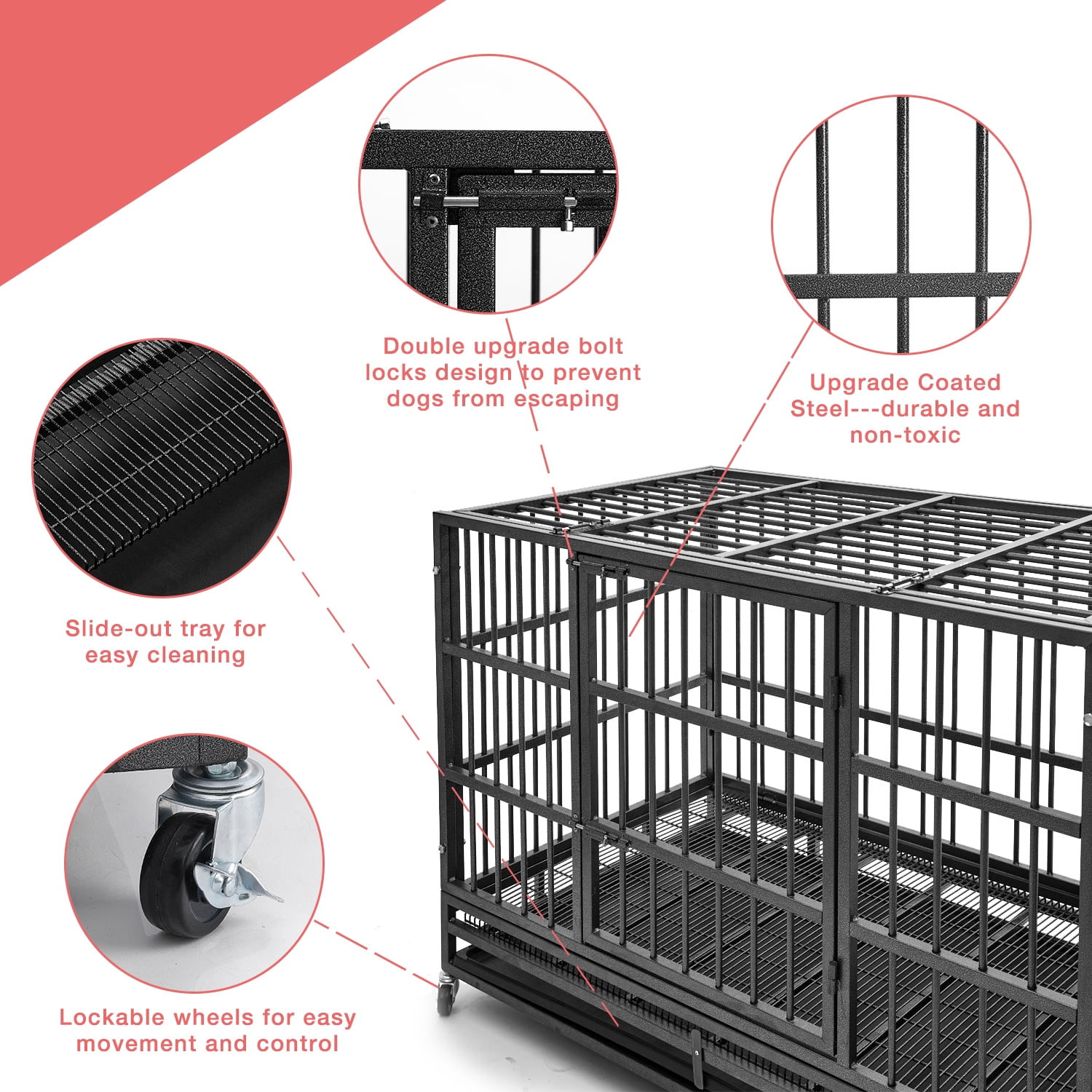 Double upgrade bolt locks design to prevent dogs from escaping

Upgrade Coated Steel---durable and non-toxic

Slide-out tray for easy cleaning

Lockable wheels for easy movement and control