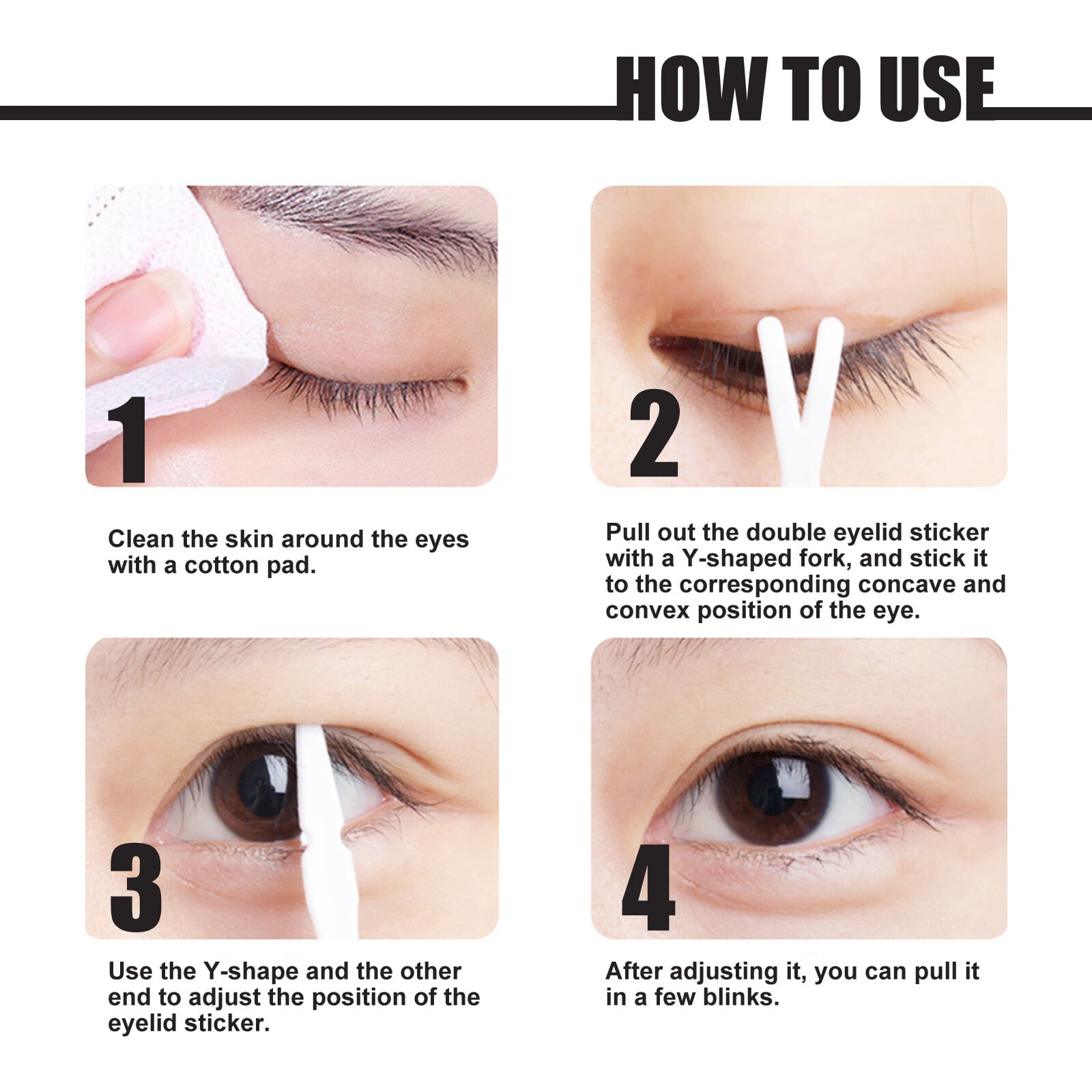 HOW TO USE

1

Clean the skin around the eyes with a cotton pad.

2

Pull out the double eyelid sticker with a Y-shaped fork, and stick it to the corresponding concave and convex position of the eye.

3

Use the Y-shape and the other end to adjust the position of the eyelid sticker.

4

After adjusting it, you can pull it in a few blinks.