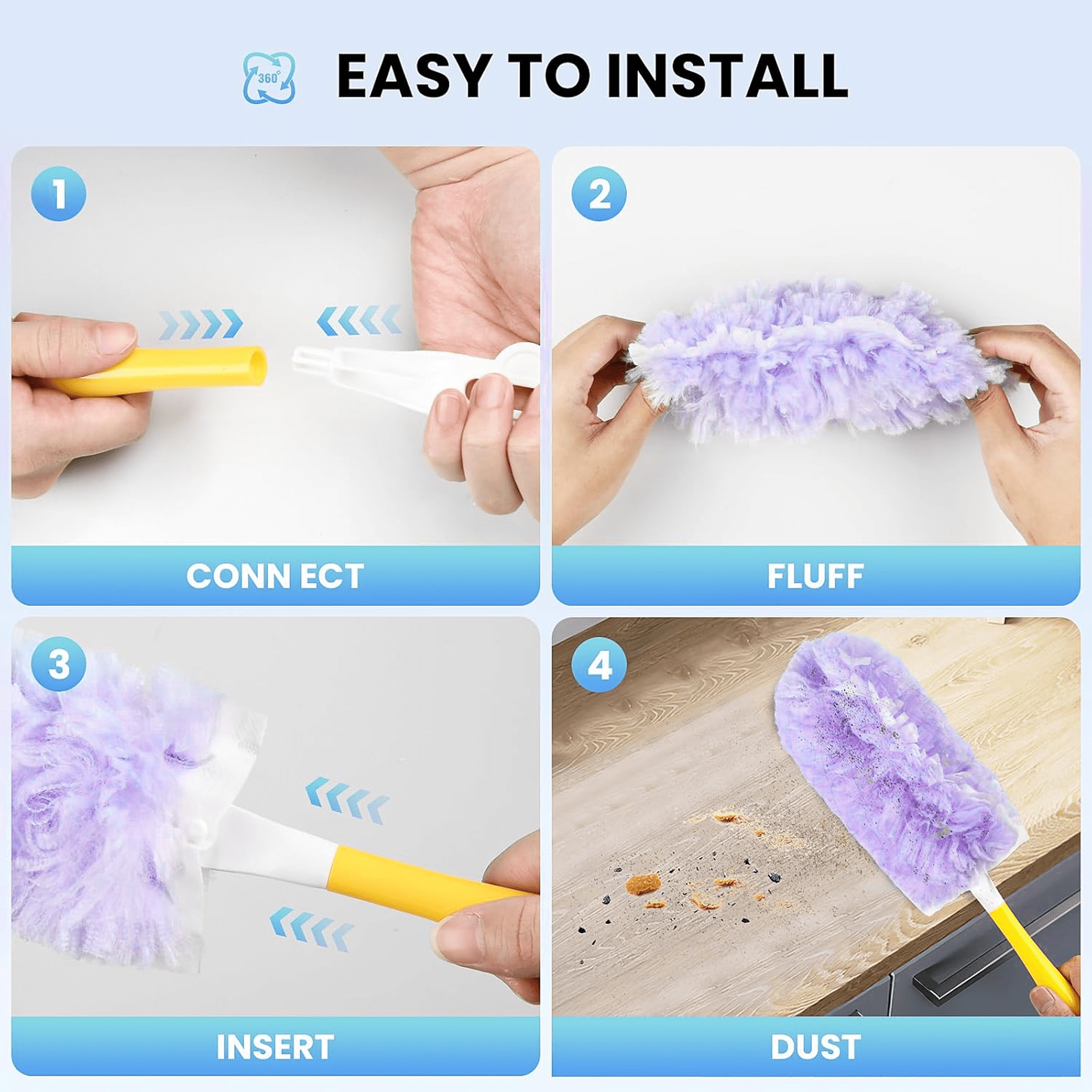 360°

EASY TO INSTALL

1

CONN ECT

2

FLUFF

3

INSERT

4

DUST