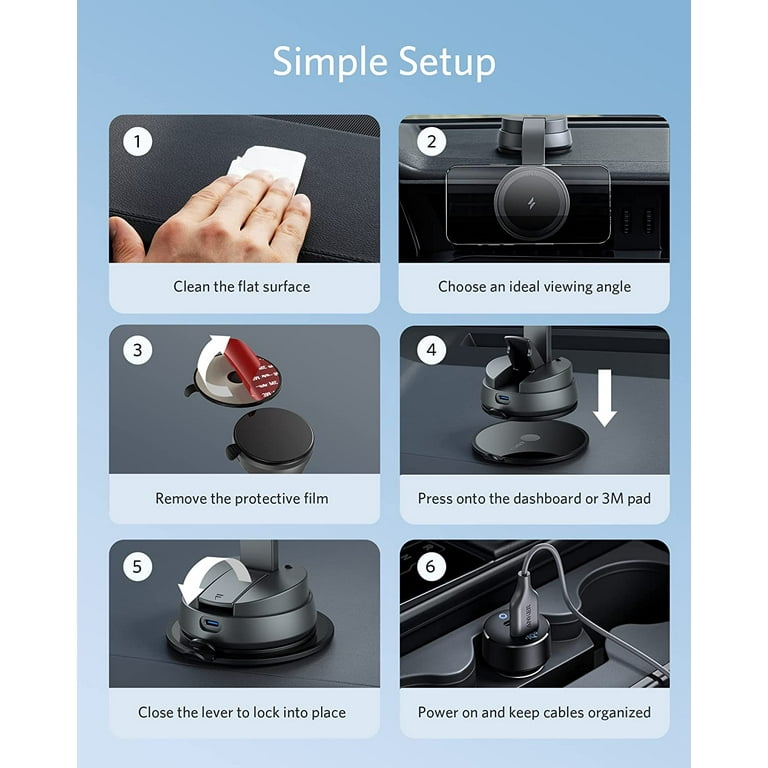 Simple Setup

1

Clean the flat surface

2

Choose an ideal viewing angle

3

Remove the protective film

4

Press onto the dashboard or 3M pad

5

Close the lever to lock into place

6

ANKER

Power on and keep cables organized