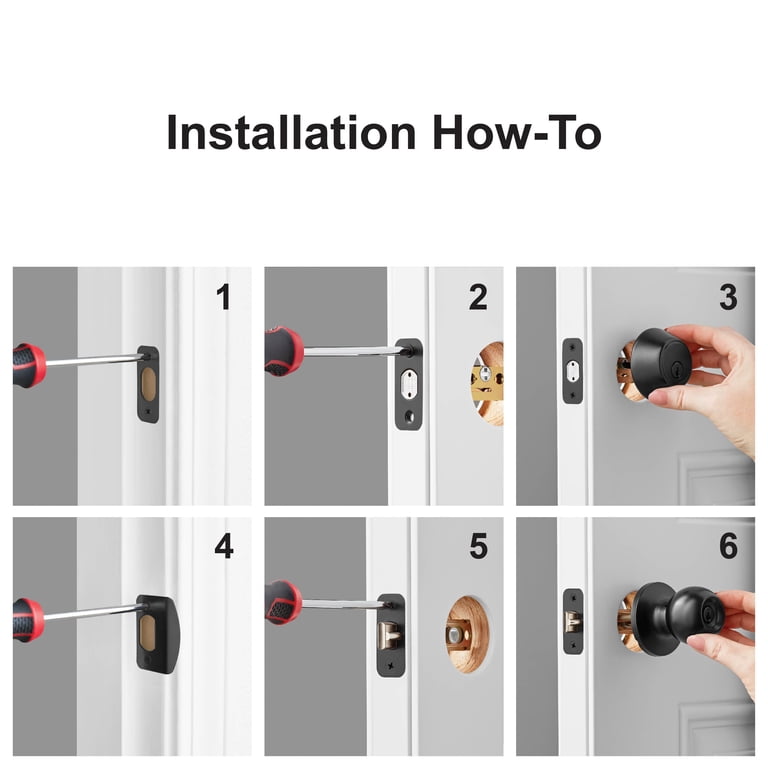 Installation How-To

1

2

3

4

5

6