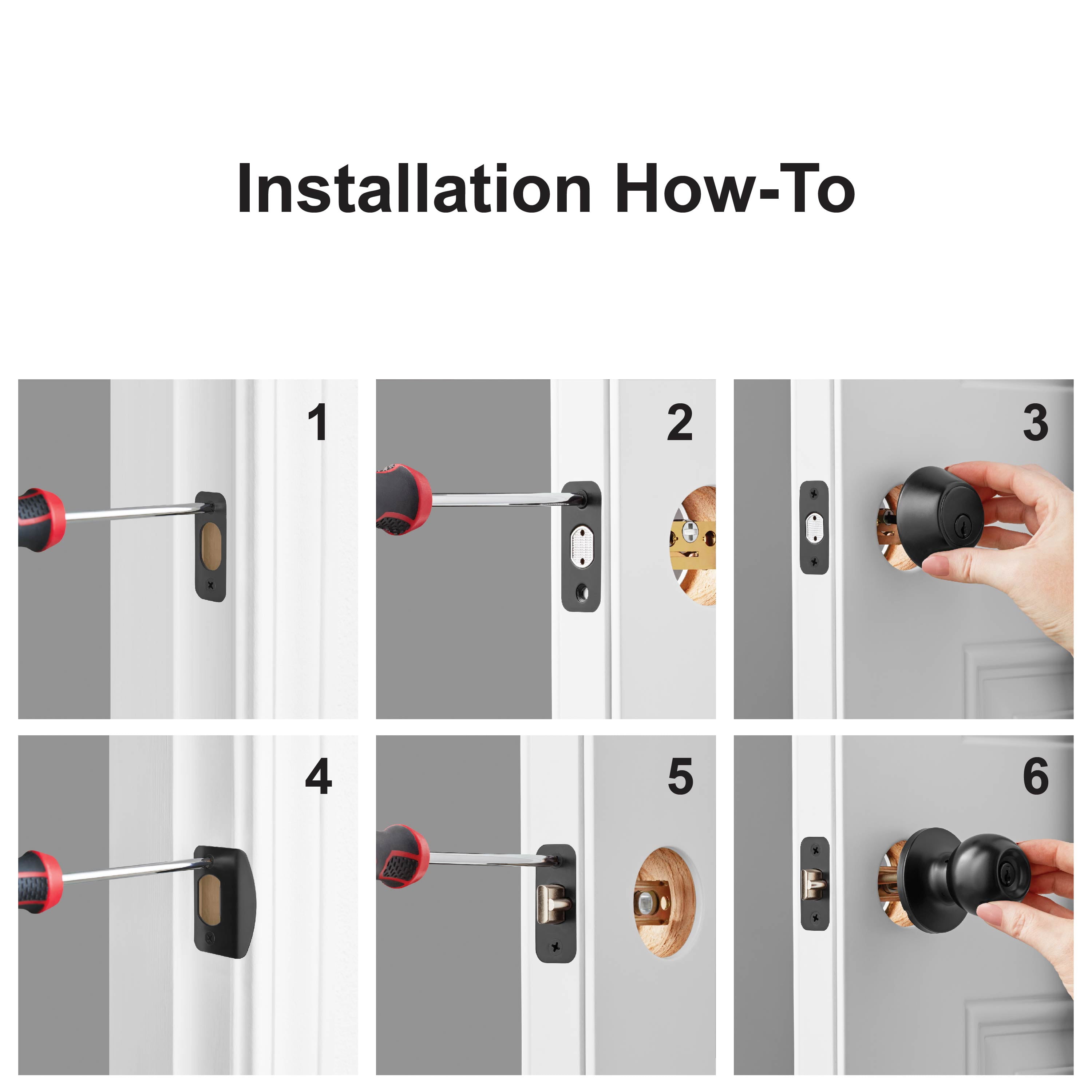 Installation How-To

1

2

3

4

5

6