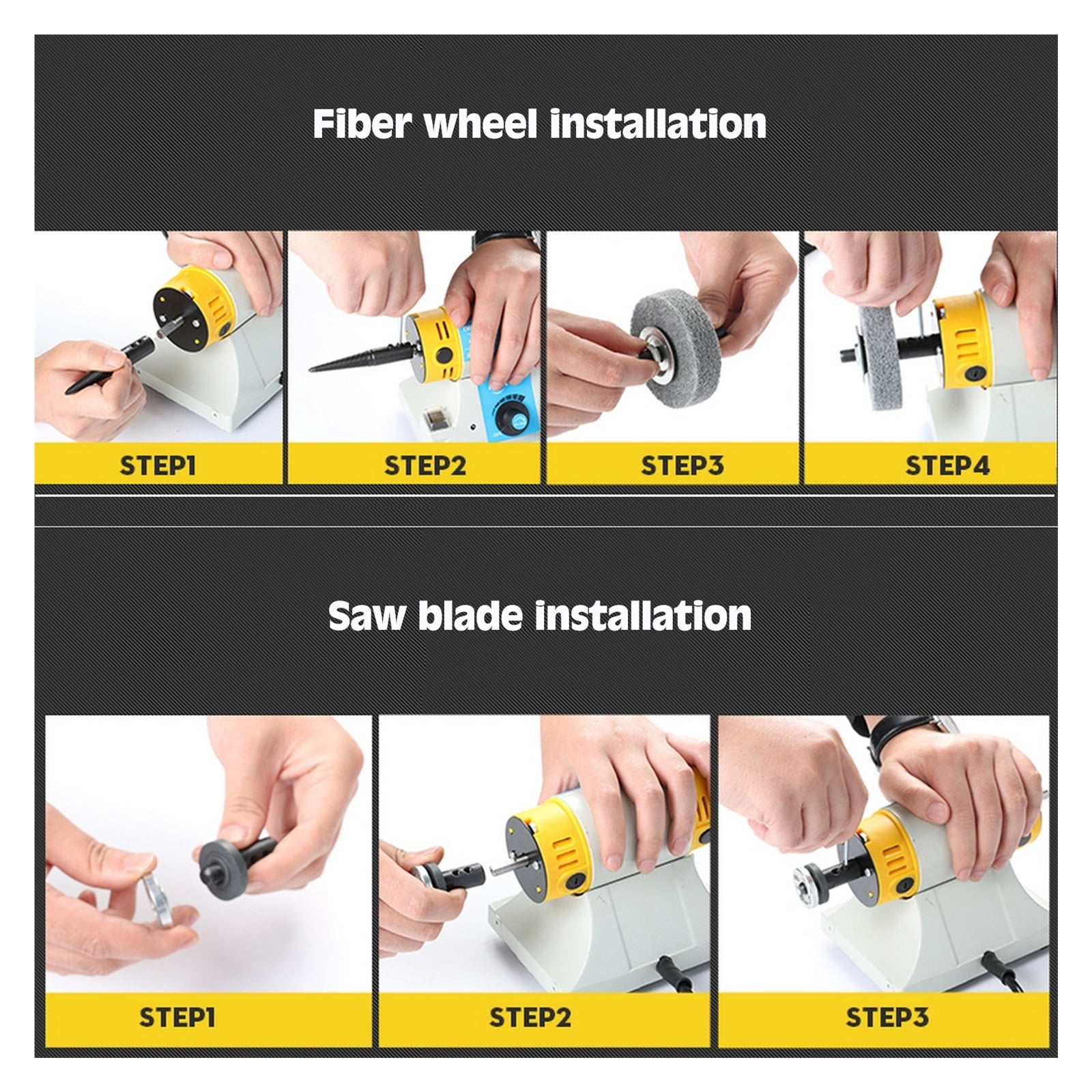 Fiber wheel installation

STEP1

STEP2

STEP3

STEP4

Saw blade installation

STEP1

STEP2

STEP3