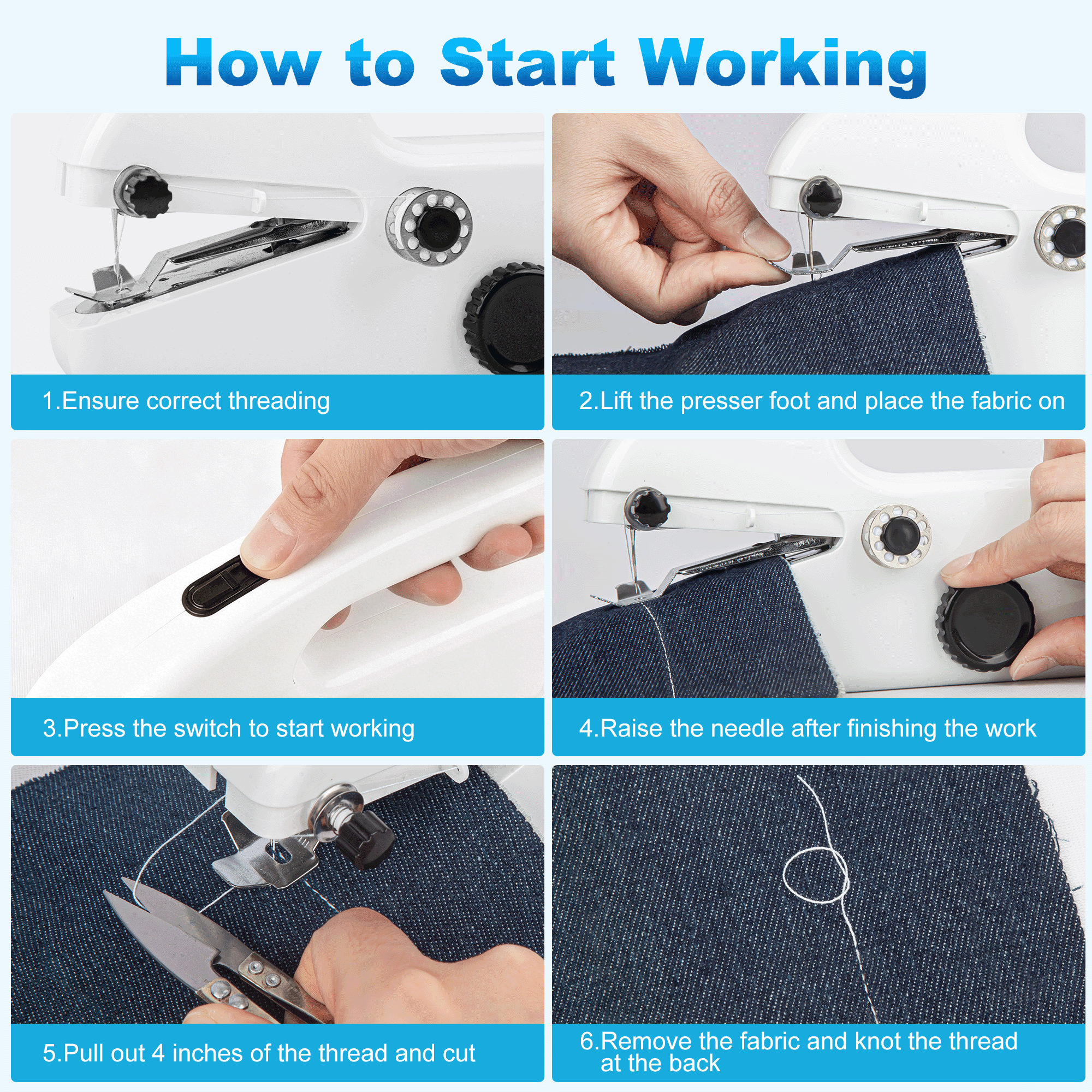 How to Start Working

1.Ensure correct threading

2.Lift the presser foot and place the fabric on

3.Press the switch to start working

4.Raise the needle after finishing the work

5.Pull out 4 inches of the thread and cut

6.Remove the fabric and knot the thread at the back