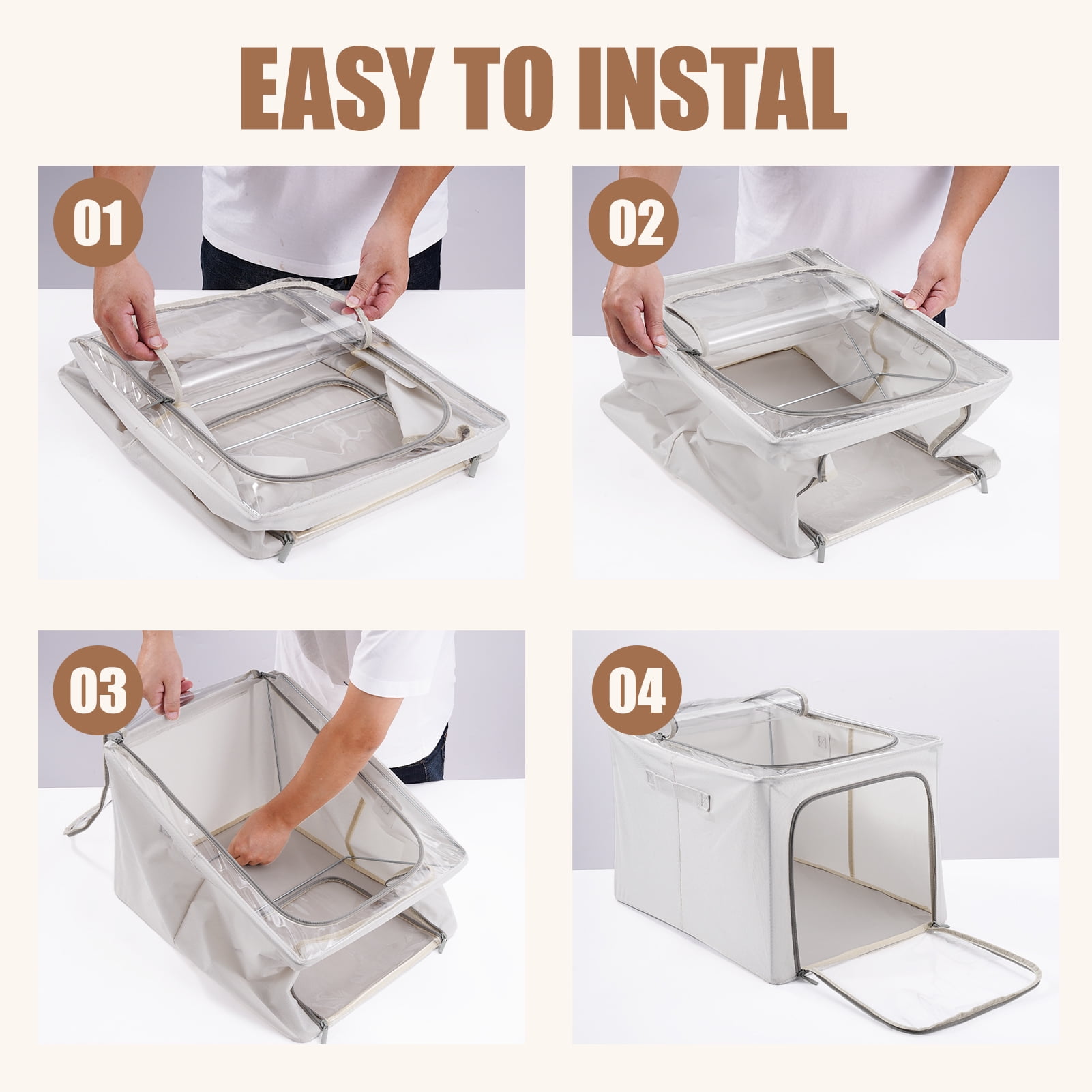 EASY TO INSTAL

01

02

03

04