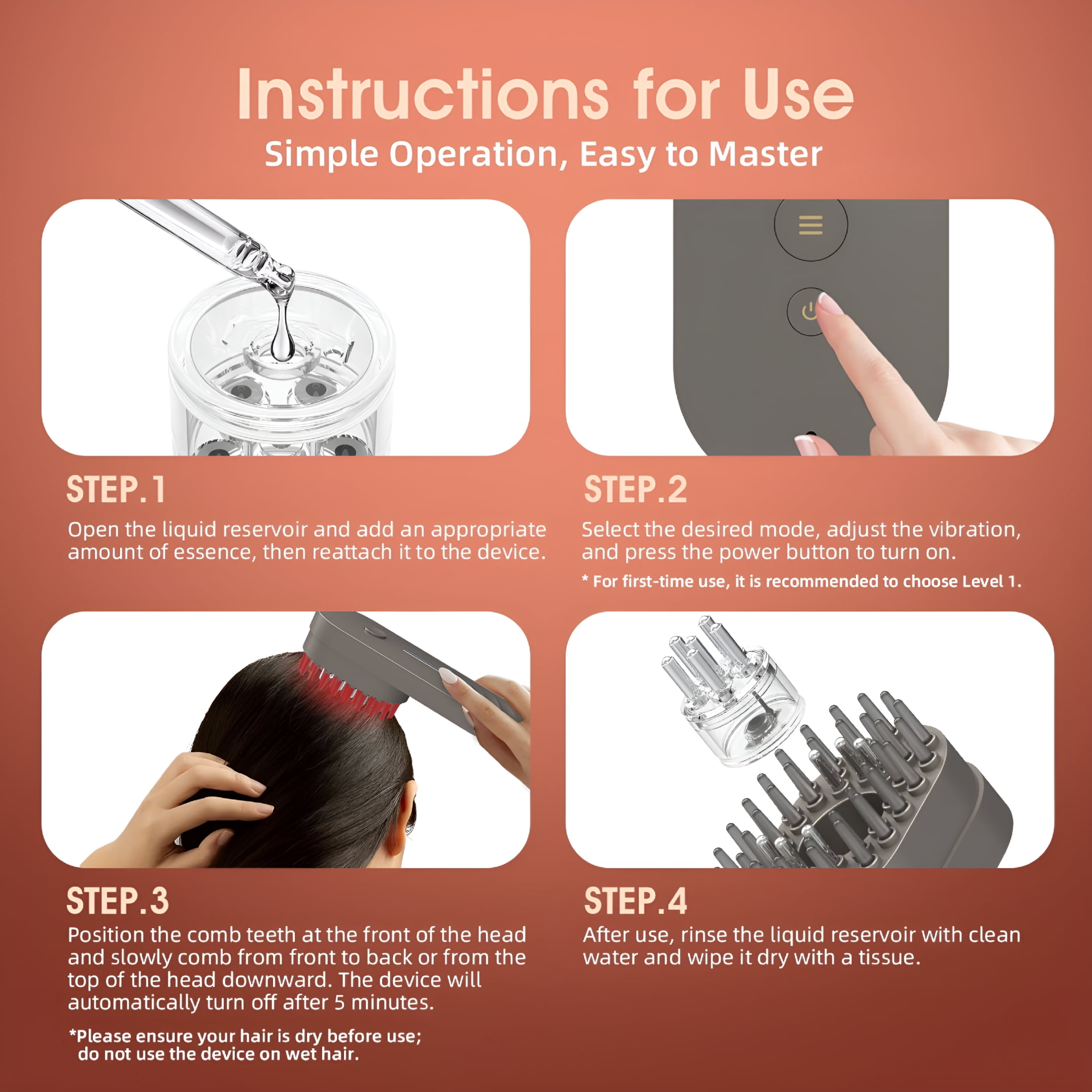 Instructions for Use
Simple Operation, Easy to Master

STEP.1
Open the liquid reservoir and add an appropriate amount of essence, then reattach it to the device.

STEP.2
Select the desired mode, adjust the vibration, and press the power button to turn on.
* For first-time use, it is recommended to choose Level 1.

STEP.3
Position the comb teeth at the front of the head and slowly comb from front to back or from the top of the head downward. The device will automatically turn off after 5 minutes.

*Please ensure your hair is dry before use; do not use the device on wet hair.

STEP.4
After use, rinse the liquid reservoir with clean water and wipe it dry with a tissue.