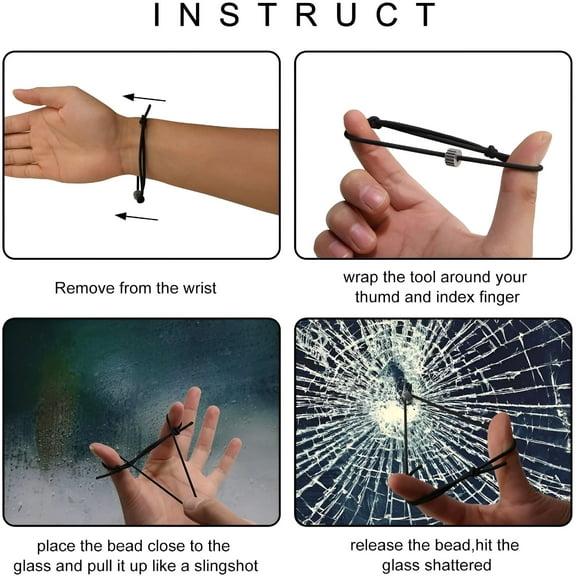 INSTRUCT

Remove from the wrist

wrap the tool around your thumd and index finger

place the bead close to the glass and pull it up like a slingshot

release the bead,hit the glass shattered