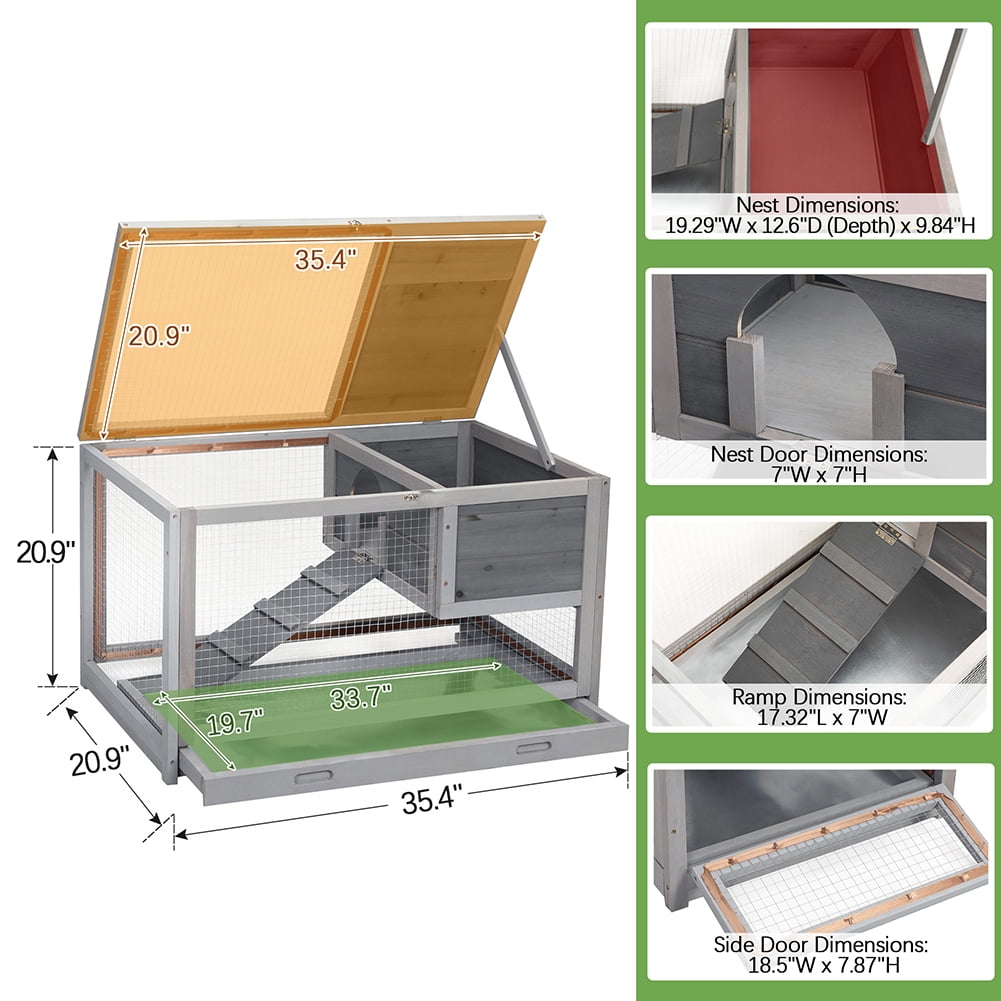 35.4"

20.9"

20.9"

33.7"

19.7"

20.9"

35.4"

Nest Dimensions:
19.29"W x 12.6"D (Depth) x 9.84"H

Nest Door Dimensions:
7"W x 7"H

Ramp Dimensions:
17.32"L x 7"W

Side Door Dimensions:
18.5"W x 7.87"H