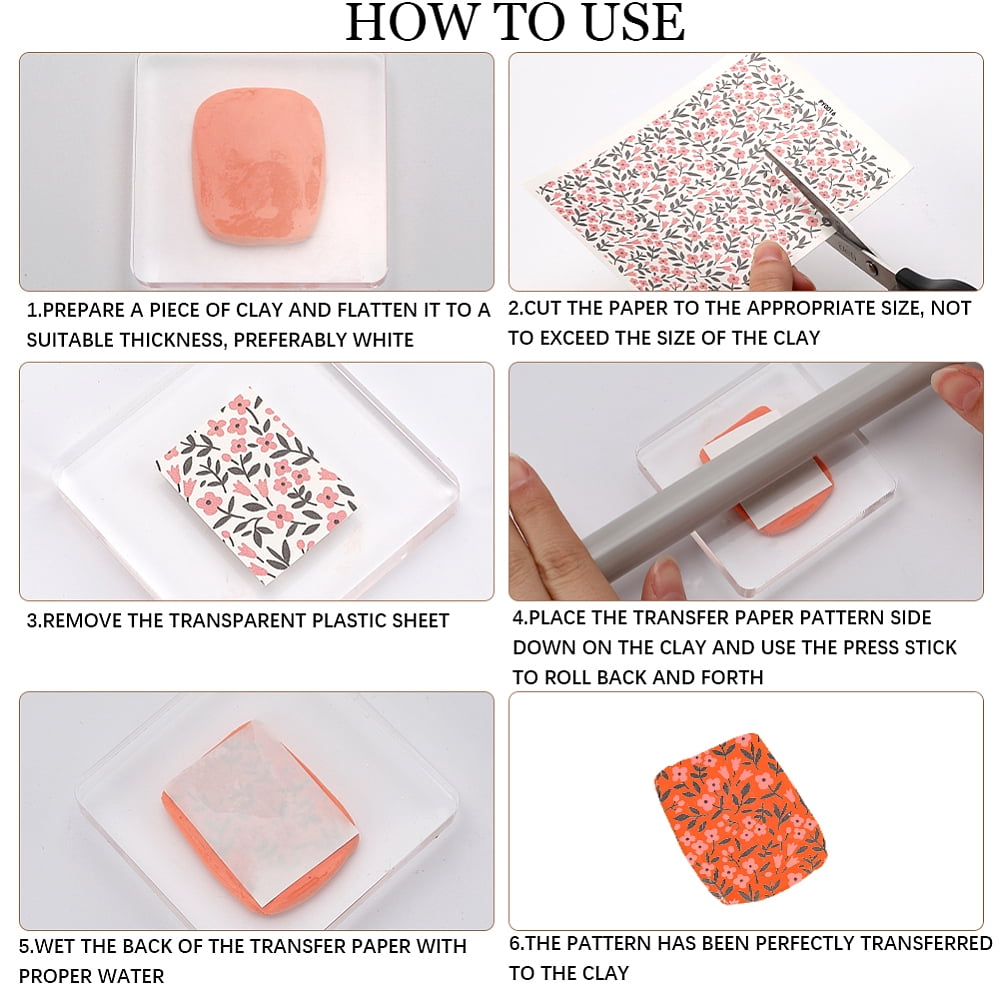 HOW TO USE

1.PREPARE A PIECE OF CLAY AND FLATTEN IT TO A SUITABLE THICKNESS, PREFERABLY WHITE

2.CUT THE PAPER TO THE APPROPRIATE SIZE, NOT TO EXCEED THE SIZE OF THE CLAY

3.REMOVE THE TRANSPARENT PLASTIC SHEET

4.PLACE THE TRANSFER PAPER PATTERN SIDE DOWN ON THE CLAY AND USE THE PRESS STICK TO ROLL BACK AND FORTH

5.WET THE BACK OF THE TRANSFER PAPER WITH PROPER WATER

6.THE PATTERN HAS BEEN PERFECTLY TRANSFERRED TO THE CLAY