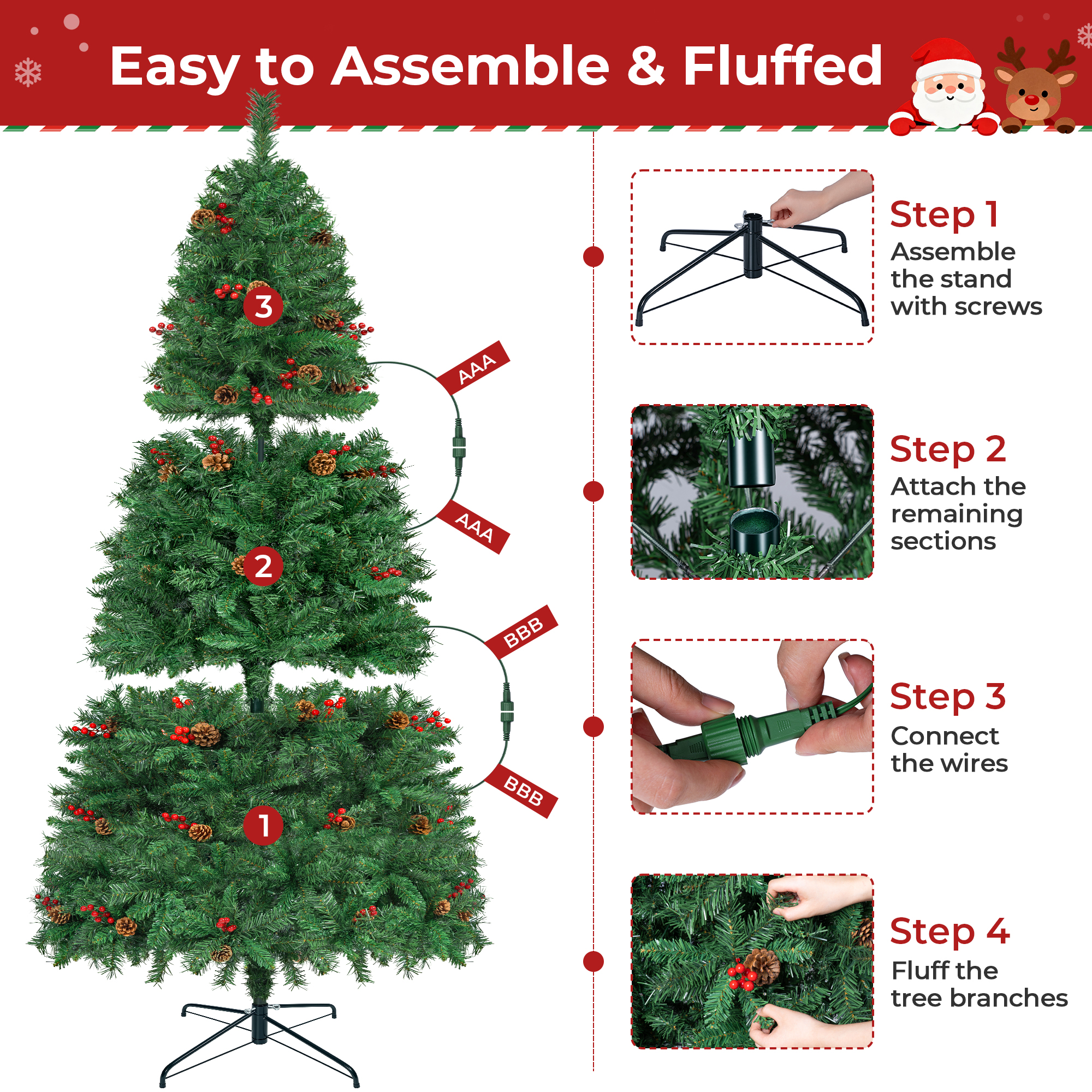 Easy to Assemble & Fluffed

3

AAA

AAA

2

BBB

BBB

1

Step 1
Assemble the stand with screws

Step 2
Attach the remaining sections

Step 3
Connect the wires

Step 4
Fluff the tree branches