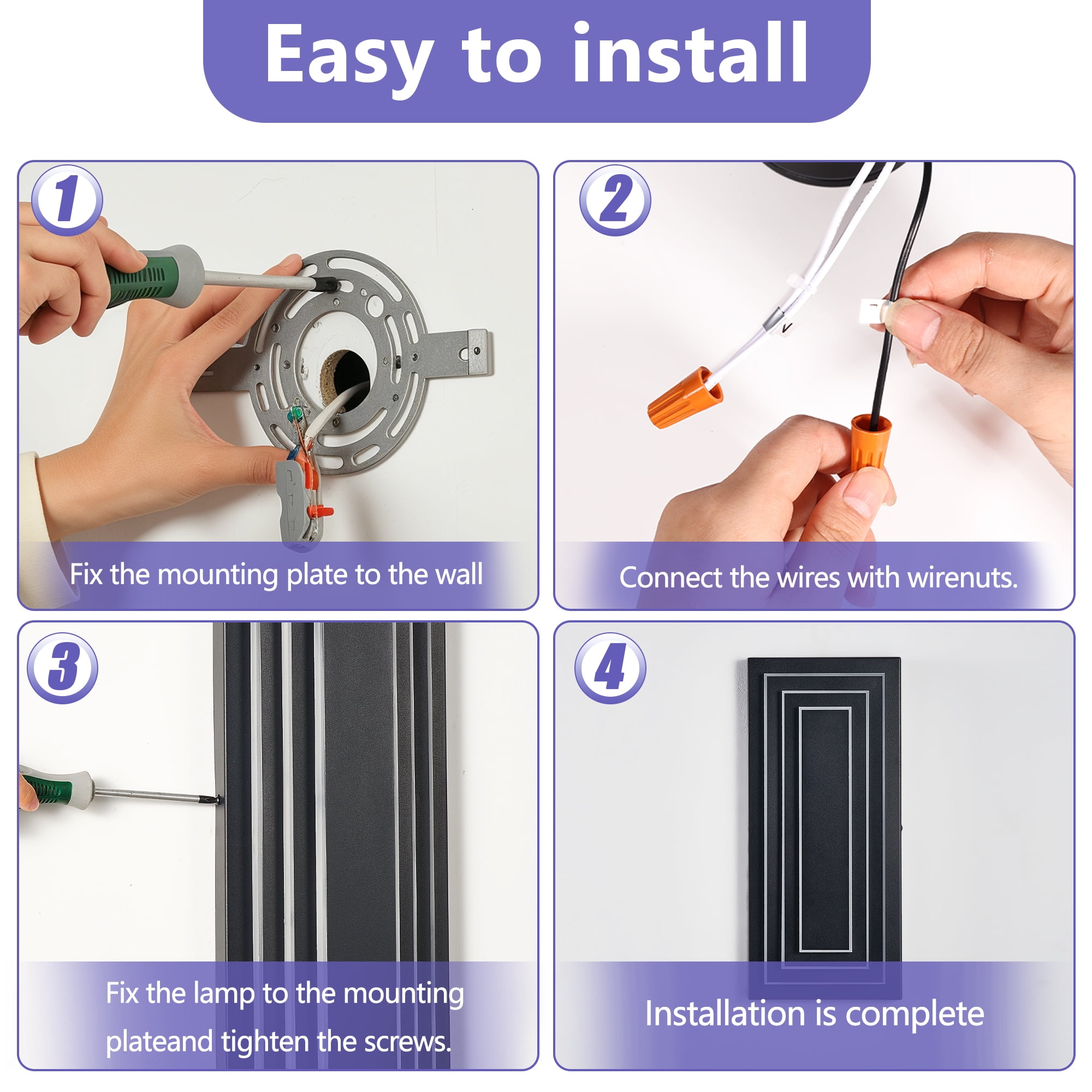 Easy to install

1

Fix the mounting plate to the wall

2

Connect the wires with wirenuts.

3

Fix the lamp to the mounting plateand tighten the screws.

4

Installation is complete