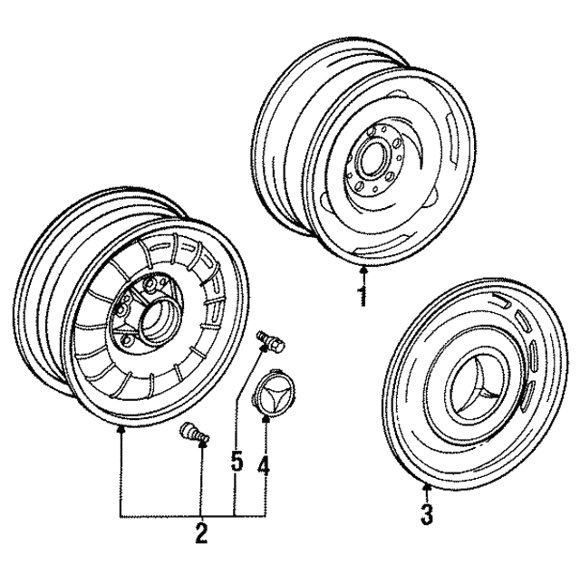 1
5
4
3
2