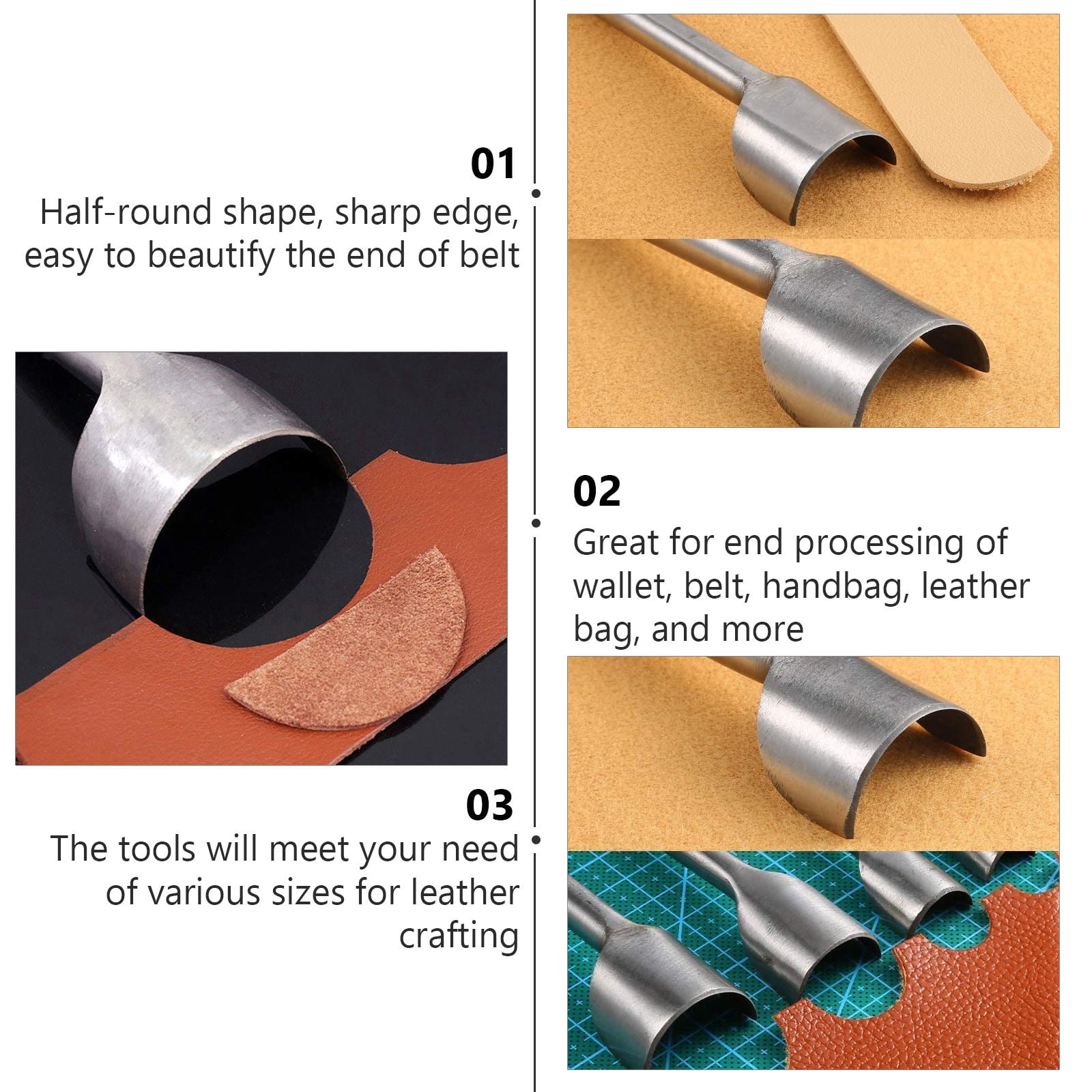 01
Half-round shape, sharp edge, easy to beautify the end of belt

02
Great for end processing of wallet, belt, handbag, leather bag, and more

03
The tools will meet your need of various sizes for leather crafting