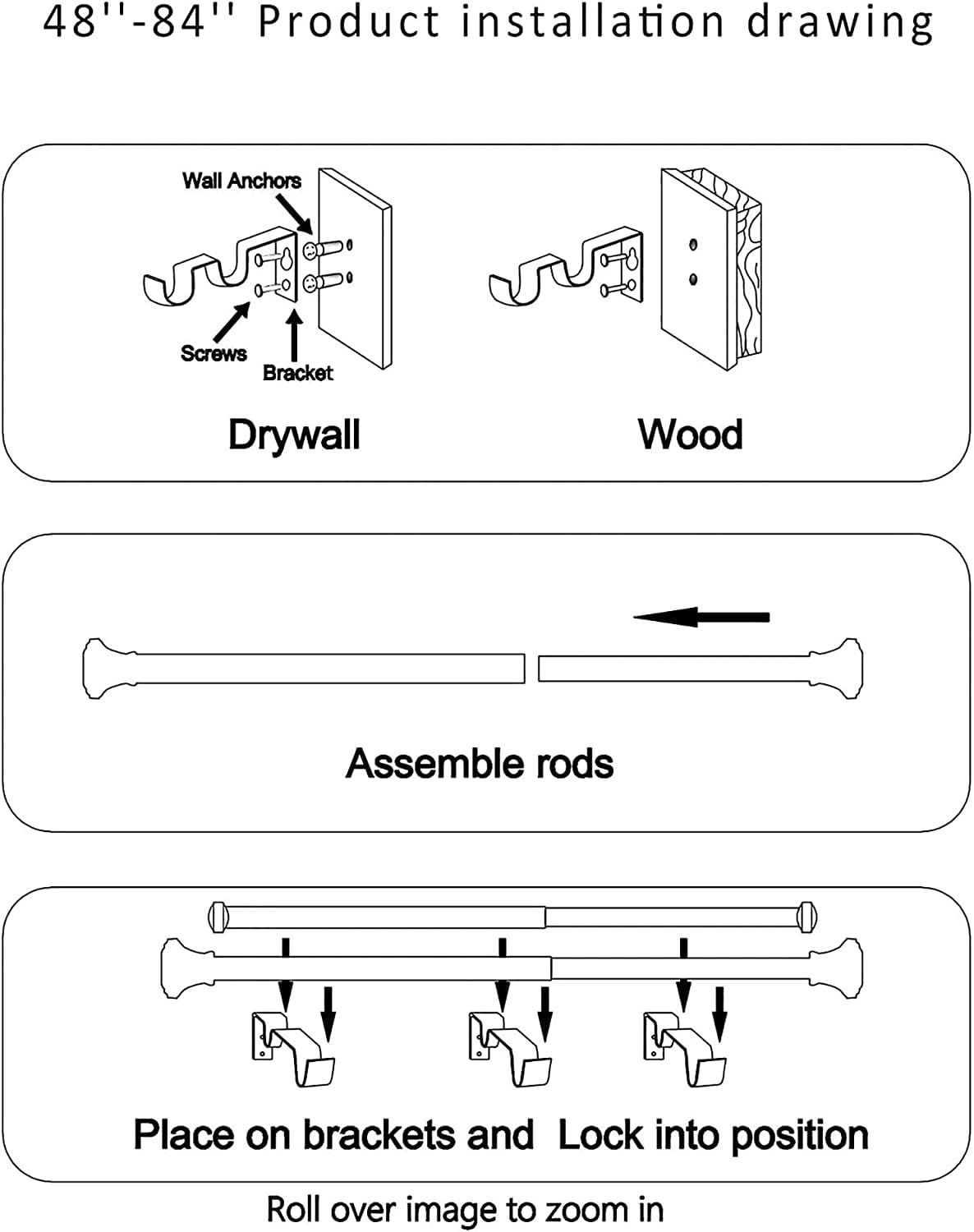 48''-84'' Product installation drawing

Wall Anchors

Screws

Bracket

Drywall

Wood

Assemble rods

Place on brackets and Lock into position

Roll over image to zoom in